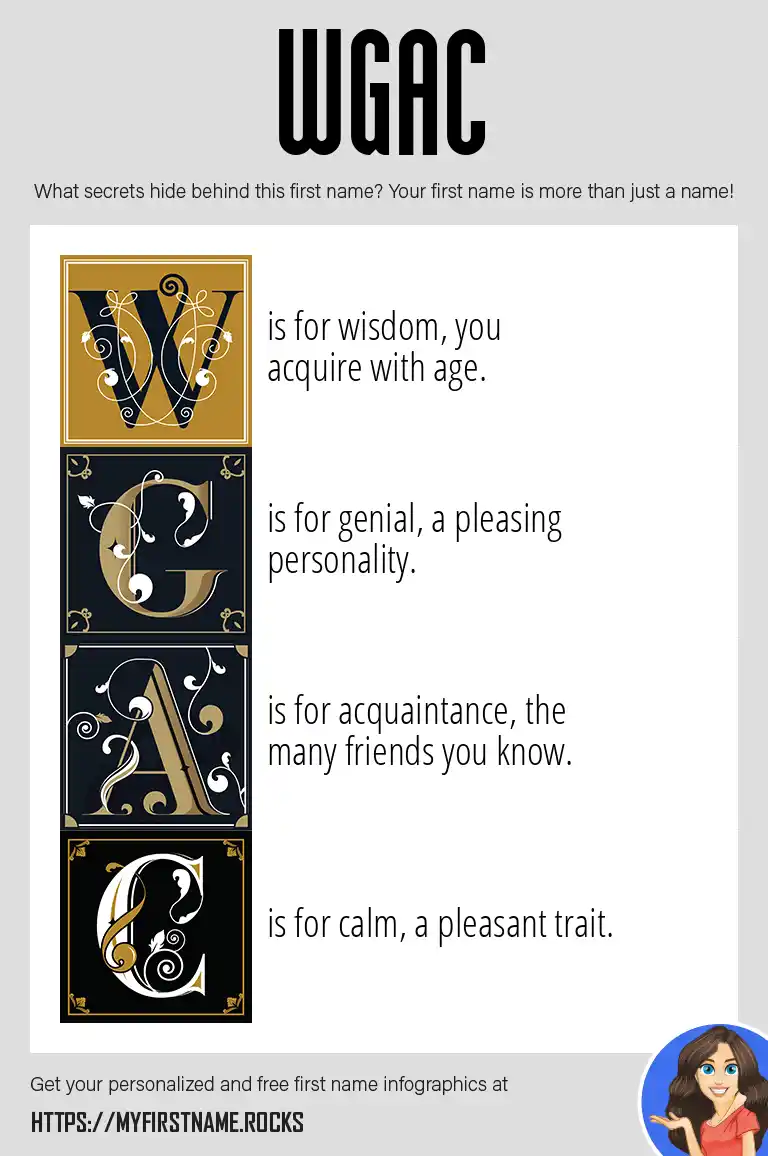 WGAC

What secrets hide behind this first name? Your first name is more than just a name!

W is for wisdom, you acquire with age.

G is for genial, a pleasing personality.

A is for acquaintance, the many friends you know.

C is for calm, a pleasant trait.

Get your personalized and free first name infographics at

HTTPS://MYFIRSTNAME.ROCKS