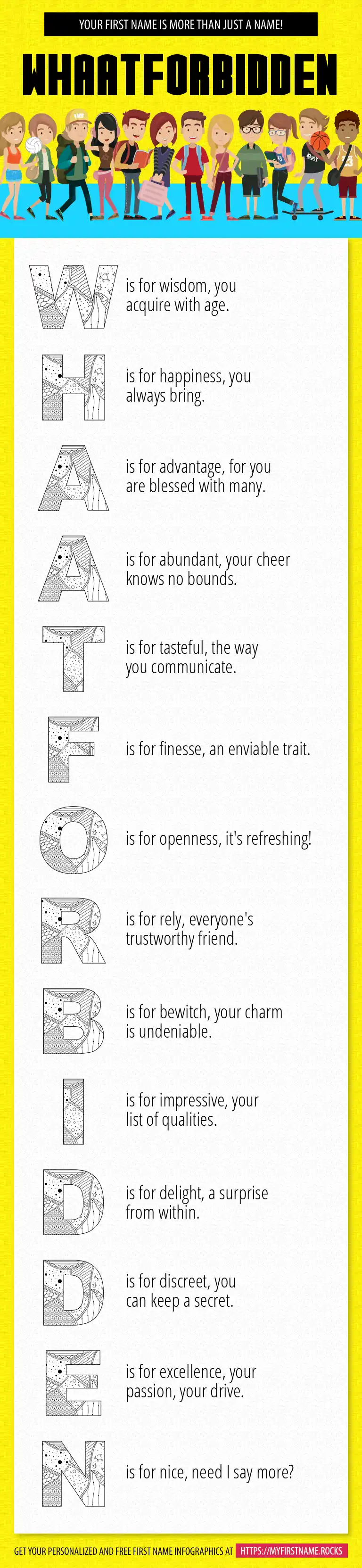 YOUR FIRST NAME IS MORE THAN JUST A NAME!

WHAATFORBIDDEN

W is for wisdom, you acquire with age.

H is for happiness, you always bring.

A is for advantage, for you are blessed with many.

A is for abundant, your cheer knows no bounds.

T is for tasteful, the way you communicate.

F is for finesse, an enviable trait.

O is for openness, it's refreshing!

R is for rely, everyone's trustworthy friend.

B is for bewitch, your charm is undeniable.

I is for impressive, your list of qualities.

D is for delight, a surprise from within.

D is for discreet, you can keep a secret.

E is for excellence, your passion, your drive.

N is for nice, need I say more?

GET YOUR PERSONALIZED AND FREE FIRST NAME INFOGRAPHICS AT HTTPS://MYFIRSTNAME.ROCKS