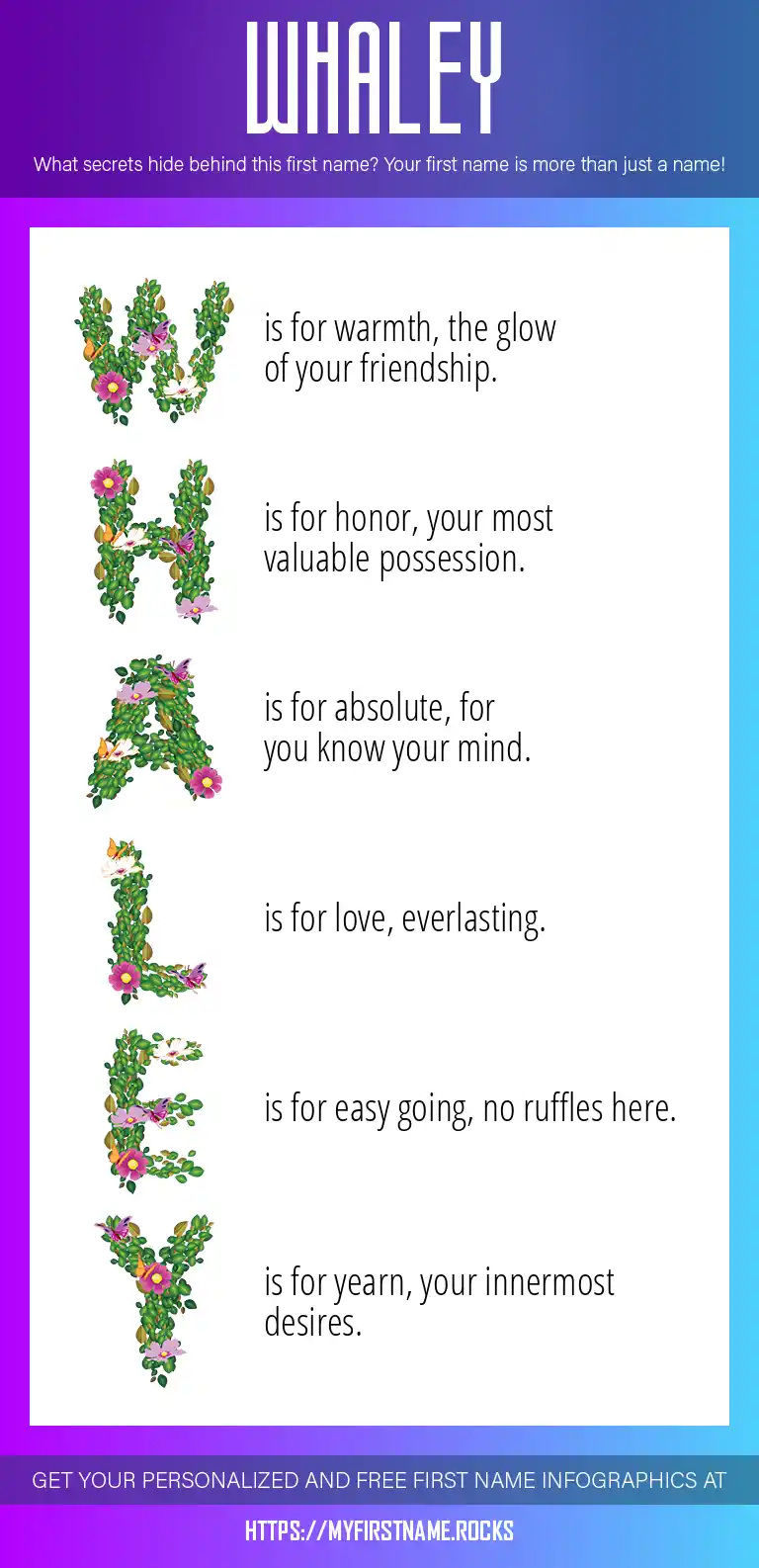 WHALEY

What secrets hide behind this first name? Your first name is more than just a name!

W is for warmth, the glow of your friendship.

H is for honor, your most valuable possession.

A is for absolute, for you know your mind.

L is for love, everlasting.

E is for easy going, no ruffles here.

Y is for yearn, your innermost desires.

GET YOUR PERSONALIZED AND FREE FIRST NAME INFOGRAPHICS AT

HTTPS://MYFIRSTNAME.ROCKS