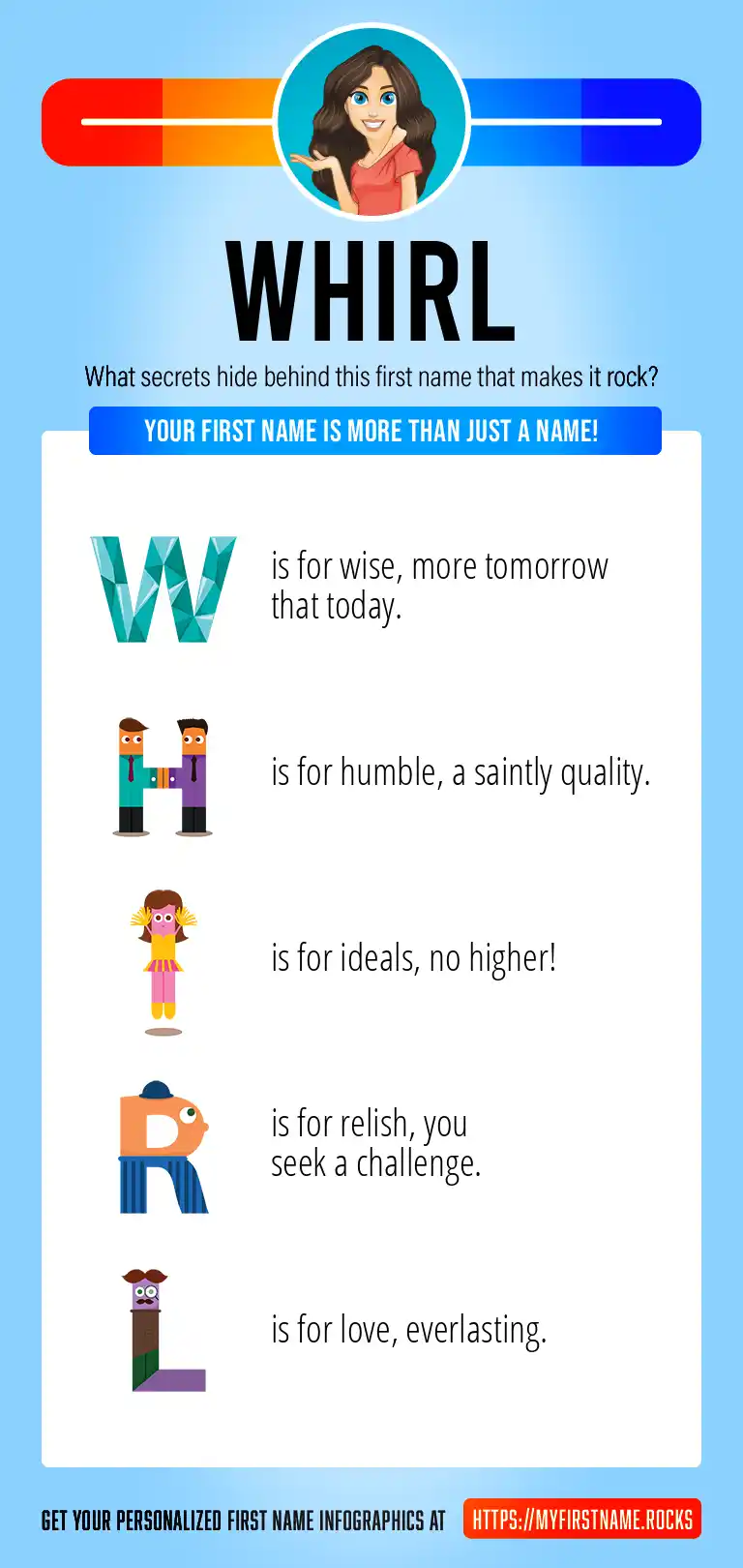 WHIRL

What secrets hide behind this first name that makes it rock?

YOUR FIRST NAME IS MORE THAN JUST A NAME!

W is for wise, more tomorrow that today.

H is for humble, a saintly quality.

I is for ideals, no higher!

R is for relish, you seek a challenge.

L is for love, everlasting.

GET YOUR PERSONALIZED FIRST NAME INFOGRAPHICS AT HTTPS://MYFIRSTNAME.ROCKS