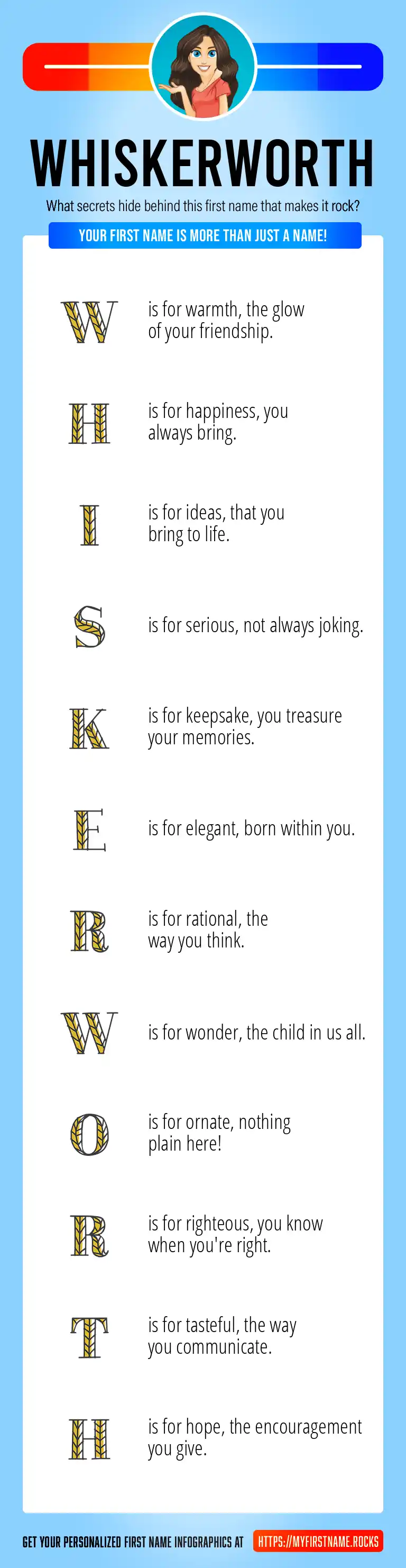 WHISKERWORTH

What secrets hide behind this first name that makes it rock?

YOUR FIRST NAME IS MORE THAN JUST A NAME!

W is for warmth, the glow of your friendship.

H is for happiness, you always bring.

I is for ideas, that you bring to life.

S is for serious, not always joking.

K is for keepsake, you treasure your memories.

E is for elegant, born within you.

R is for rational, the way you think.

W is for wonder, the child in us all.

O is for ornate, nothing plain here!

R is for righteous, you know when you're right.

T is for tasteful, the way you communicate.

H is for hope, the encouragement you give.

GET YOUR PERSONALIZED FIRST NAME INFOGRAPHICS AT HTTPS://MYFIRSTNAME.ROCKS