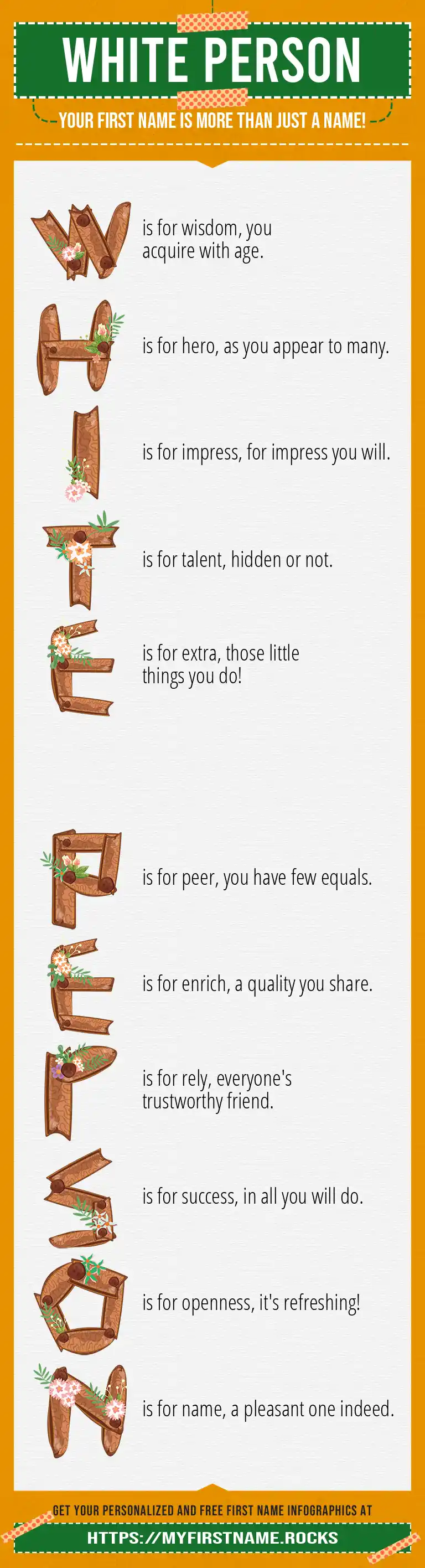 WHITE PERSON

YOUR FIRST NAME IS MORE THAN JUST A NAME!

W is for wisdom, you acquire with age.

H is for hero, as you appear to many.

I is for impress, for impress you will.

T is for talent, hidden or not.

E is for extra, those little things you do!

P is for peer, you have few equals.

E is for enrich, a quality you share.

R is for rely, everyone's trustworthy friend.

S is for success, in all you will do.

O is for openness, it's refreshing!

N is for name, a pleasant one indeed.

GET YOUR PERSONALIZED AND FREE FIRST NAME INFOGRAPHICS AT

HTTPS://MYFIRSTNAME.ROCKS