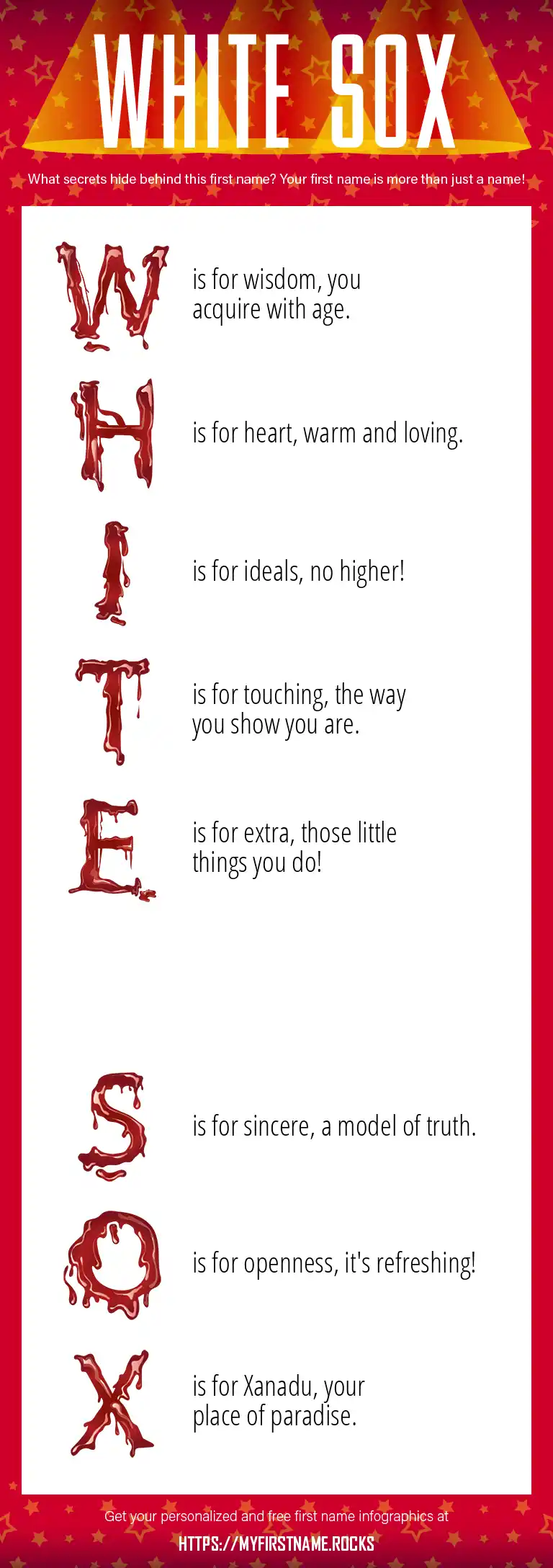 WHITE SOX

What secrets hide behind this first name? Your first name is more than just a name!

W is for wisdom, you acquire with age.

H is for heart, warm and loving.

I is for ideals, no higher!

T is for touching, the way you show you are.

E is for extra, those little things you do!

S is for sincere, a model of truth.

O is for openness, it's refreshing!

X is for Xanadu, your place of paradise.

Get your personalized and free first name infographics at

HTTPS://MYFIRSTNAME.ROCKS