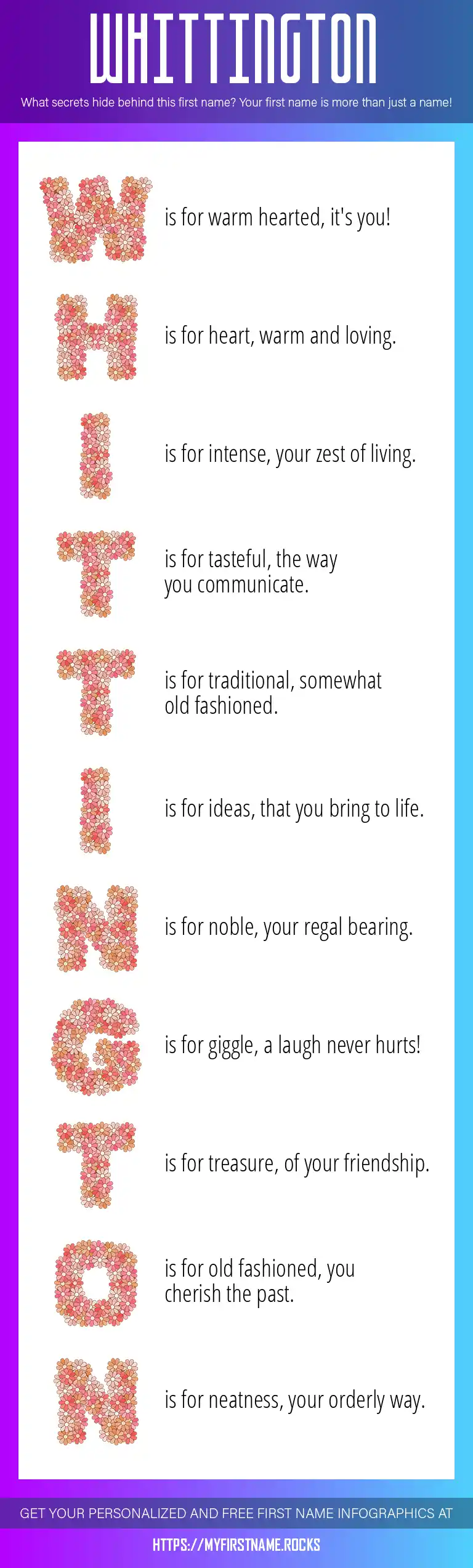 WHITTINGTON

What secrets hide behind this first name? Your first name is more than just a name!

W is for warm hearted, it's you!

H is for heart, warm and loving.

I is for intense, your zest of living.

T is for tasteful, the way you communicate.

T is for traditional, somewhat old fashioned.

I is for ideas, that you bring to life.

N is for noble, your regal bearing.

G is for giggle, a laugh never hurts!

T is for treasure, of your friendship.

O is for old fashioned, you cherish the past.

N is for neatness, your orderly way.

GET YOUR PERSONALIZED AND FREE FIRST NAME INFOGRAPHICS AT

HTTPS://MYFIRSTNAME.ROCKS