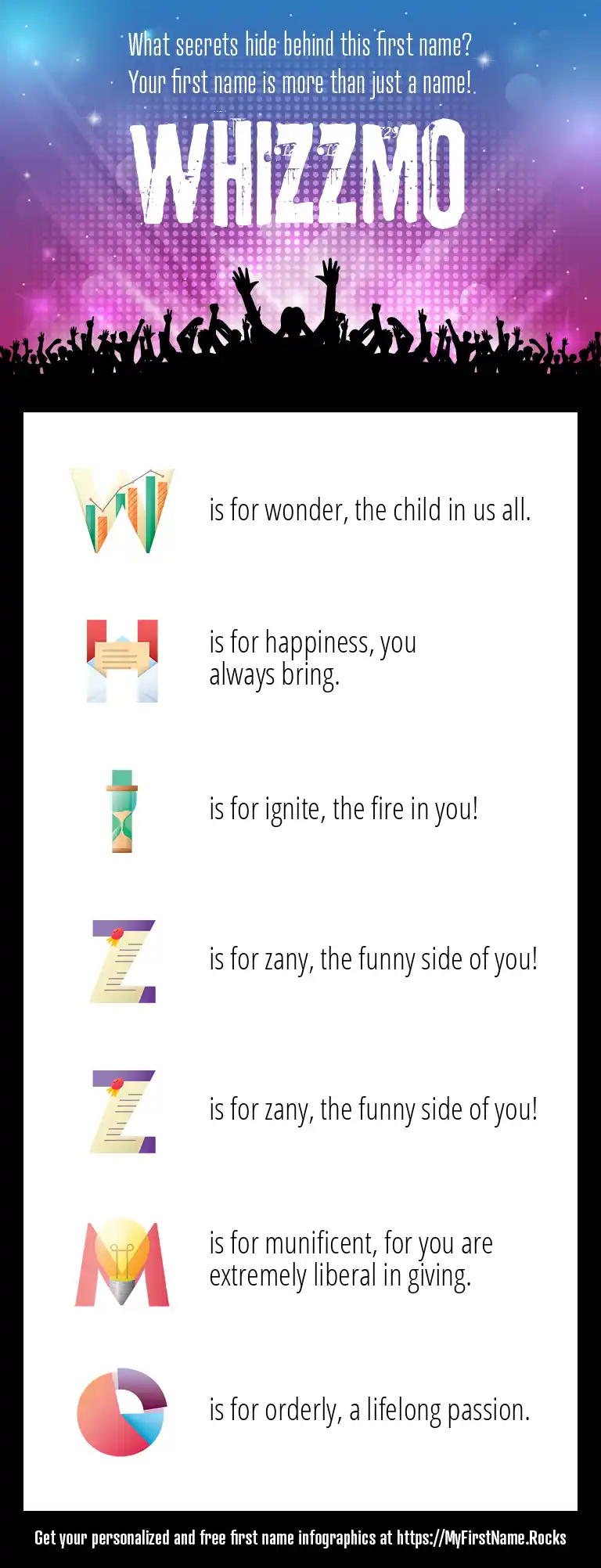 What secrets hide behind this first name?
Your first name is more than just a name!

WHIZZMO

W is for wonder, the child in us all.

H is for happiness, you always bring.

I is for ignite, the fire in you!

Z is for zany, the funny side of you!

Z is for zany, the funny side of you!

M is for munificent, for you are extremely liberal in giving.

O is for orderly, a lifelong passion.

Get your personalized and free first name infographics at https://MyFirstName.Rocks