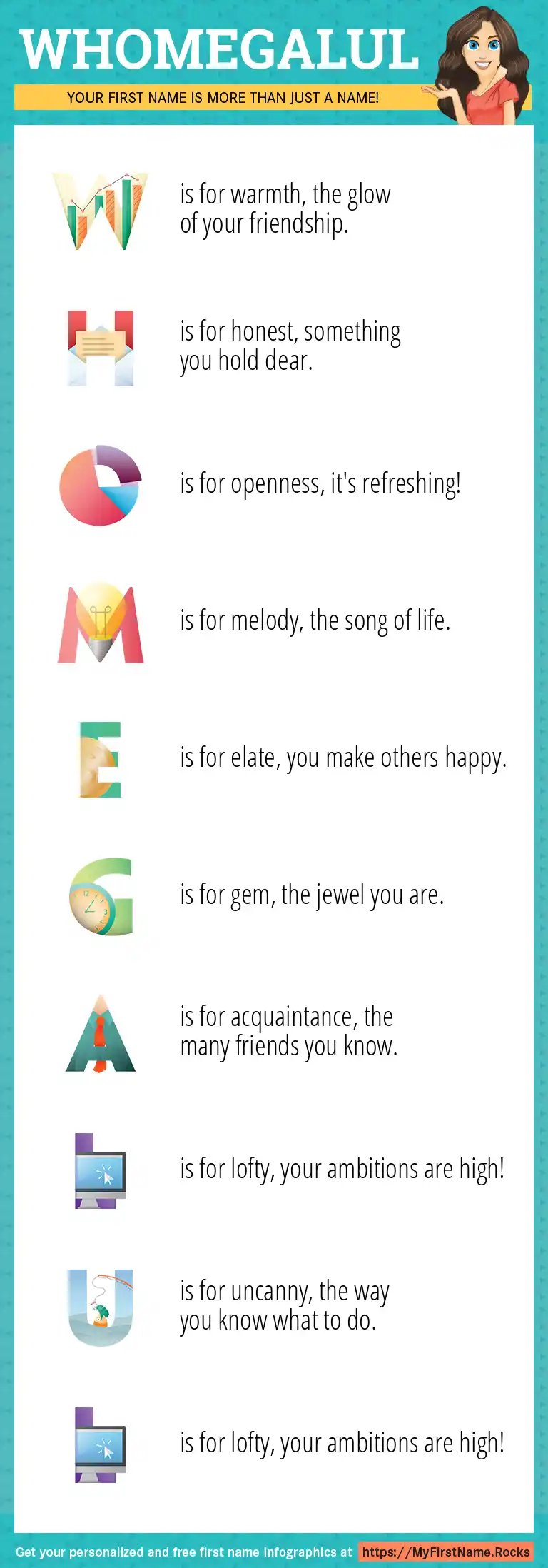 WHOMEGALUL

YOUR FIRST NAME IS MORE THAN JUST A NAME!

W is for warmth, the glow of your friendship.

H is for honest, something you hold dear.

O is for openness, it's refreshing!

M is for melody, the song of life.

E is for elate, you make others happy.

G is for gem, the jewel you are.

A is for acquaintance, the many friends you know.

L is for lofty, your ambitions are high!

U is for uncanny, the way you know what to do.

L is for lofty, your ambitions are high!

Get your personalized and free first name infographics at https://MyFirstName.Rocks