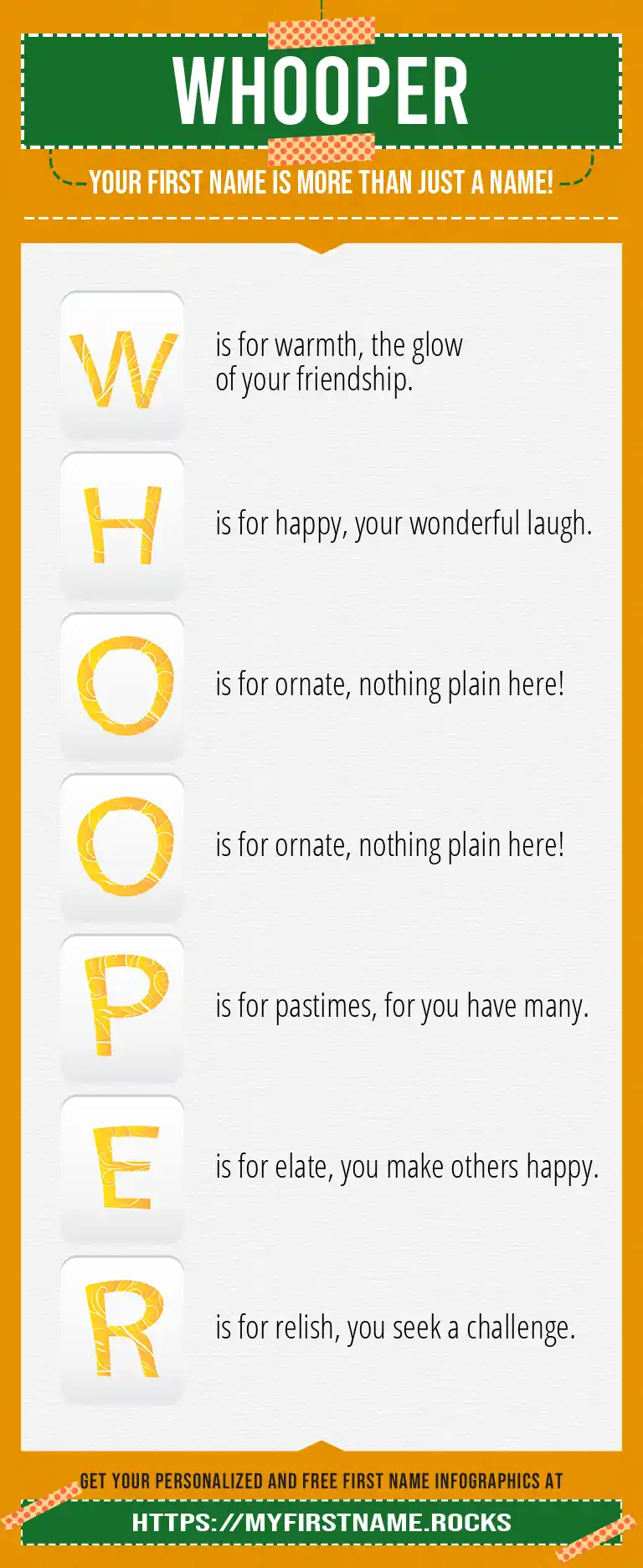 WHOOPER

YOUR FIRST NAME IS MORE THAN JUST A NAME!

W is for warmth, the glow of your friendship.

H is for happy, your wonderful laugh.

O is for ornate, nothing plain here!

O is for ornate, nothing plain here!

P is for pastimes, for you have many.

E is for elate, you make others happy.

R is for relish, you seek a challenge.

GET YOUR PERSONALIZED AND FREE FIRST NAME INFOGRAPHICS AT

HTTPS://MYFIRSTNAME.ROCKS