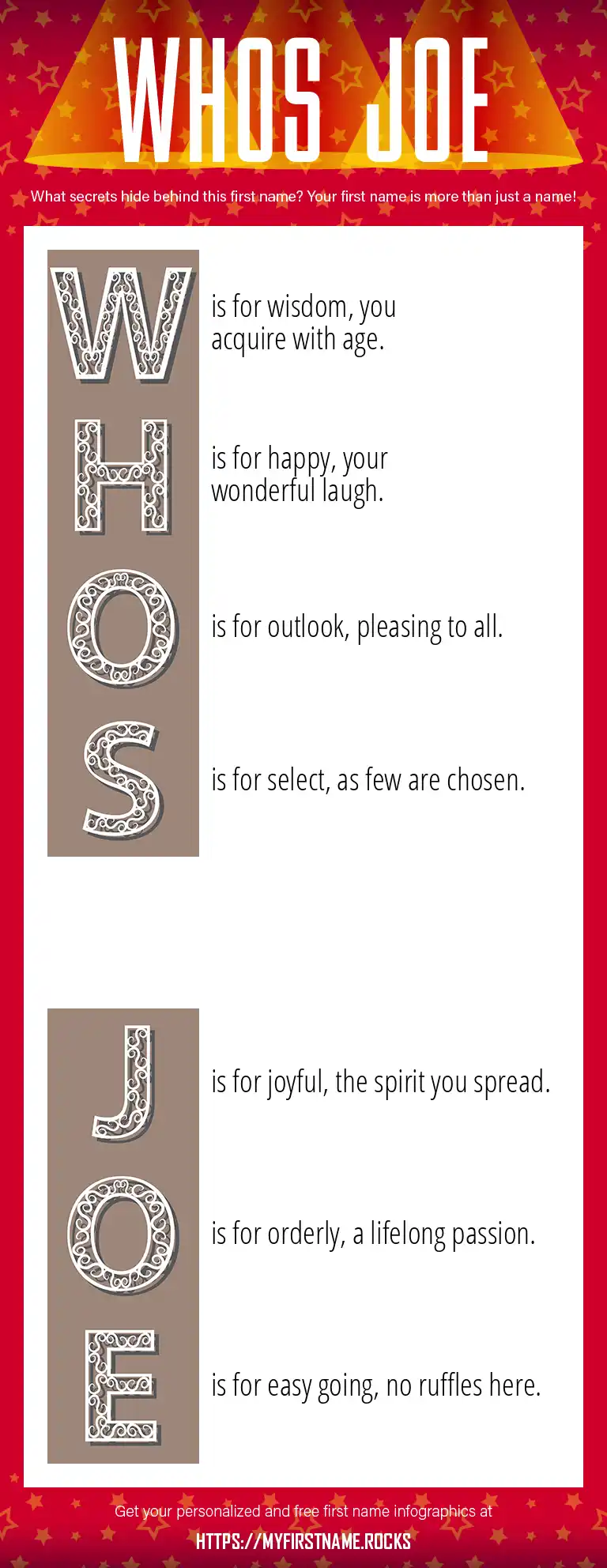 WHOS JOE

What secrets hide behind this first name? Your first name is more than just a name!

W is for wisdom, you acquire with age.

H is for happy, your wonderful laugh.

O is for outlook, pleasing to all.

S is for select, as few are chosen.

J is for joyful, the spirit you spread.

O is for orderly, a lifelong passion.

E is for easy going, no ruffles here.

Get your personalized and free first name infographics at

HTTPS://MYFIRSTNAME.ROCKS