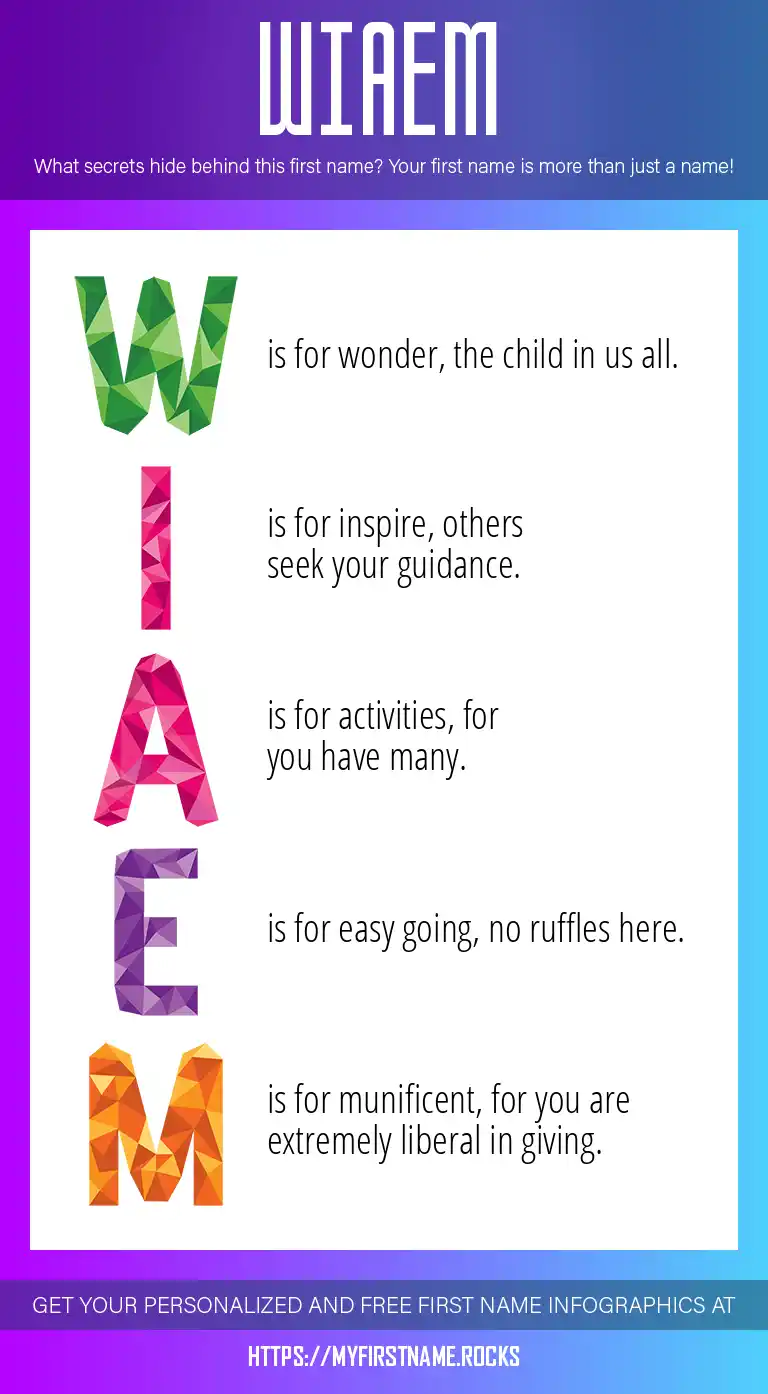 WIAEM

What secrets hide behind this first name? Your first name is more than just a name!

W is for wonder, the child in us all.

I is for inspire, others seek your guidance.

A is for activities, for you have many.

E is for easy going, no ruffles here.

M is for munificent, for you are extremely liberal in giving.

GET YOUR PERSONALIZED AND FREE FIRST NAME INFOGRAPHICS AT

HTTPS://MYFIRSTNAME.ROCKS