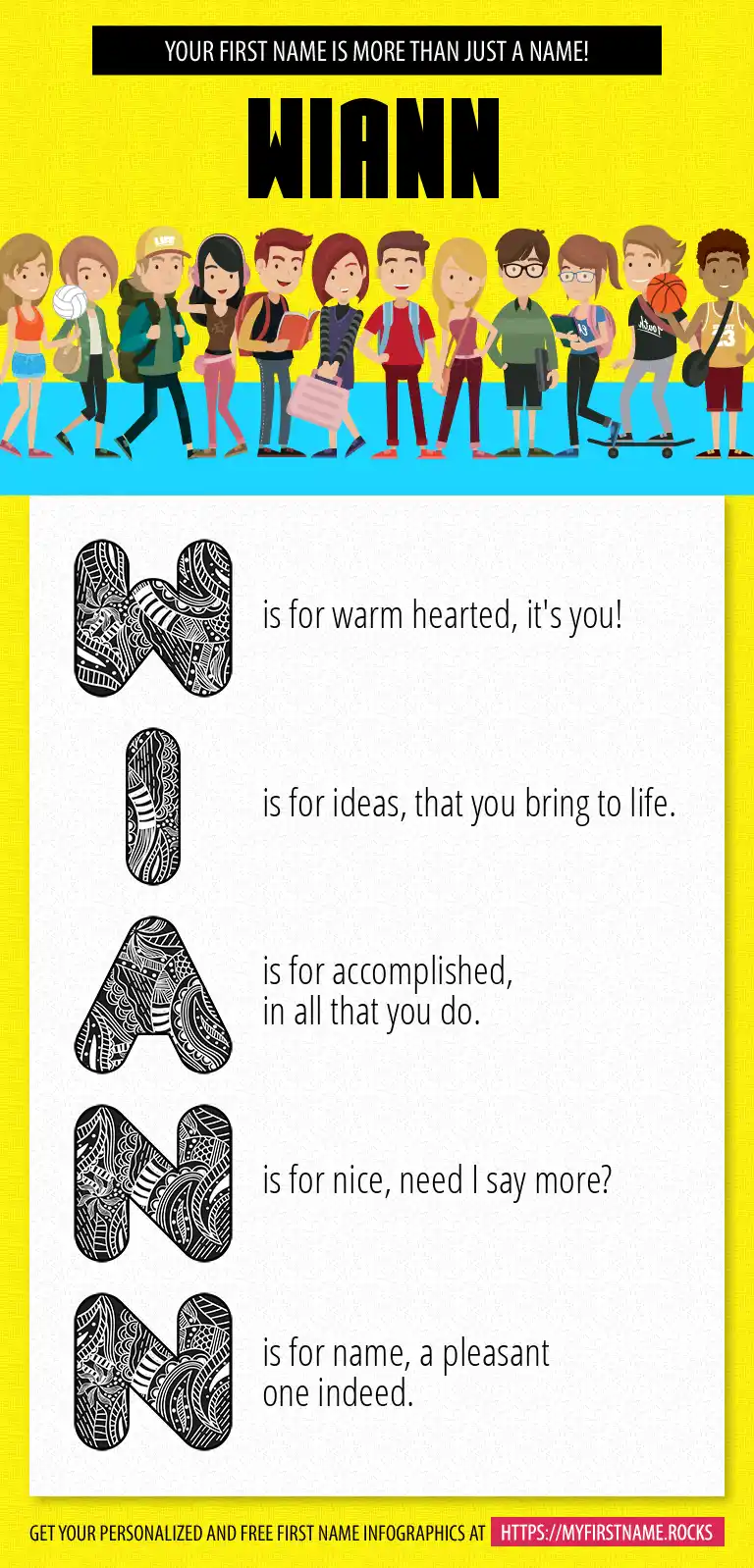 YOUR FIRST NAME IS MORE THAN JUST A NAME!

WIANN

W is for warm hearted, it's you!

I is for ideas, that you bring to life.

A is for accomplished, in all that you do.

N is for nice, need I say more?

N is for name, a pleasant one indeed.

GET YOUR PERSONALIZED AND FREE FIRST NAME INFOGRAPHICS AT HTTPS://MYFIRSTNAME.ROCKS