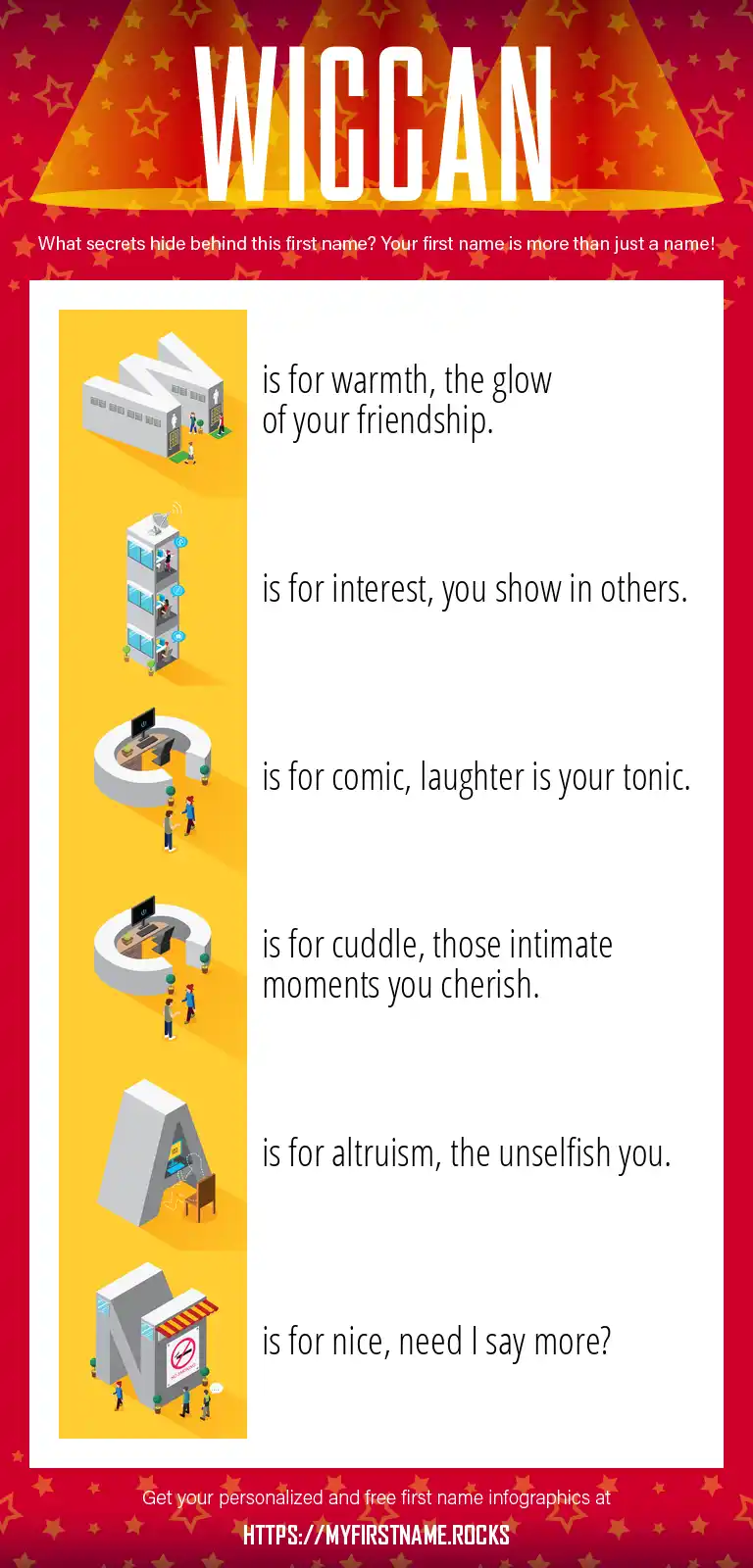 WICCAN

What secrets hide behind this first name? Your first name is more than just a name!

W is for warmth, the glow of your friendship.

I is for interest, you show in others.

C is for comic, laughter is your tonic.

C is for cuddle, those intimate moments you cherish.

A is for altruism, the unselfish you.

N is for nice, need I say more?

Get your personalized and free first name infographics at

HTTPS://MYFIRSTNAME.ROCKS