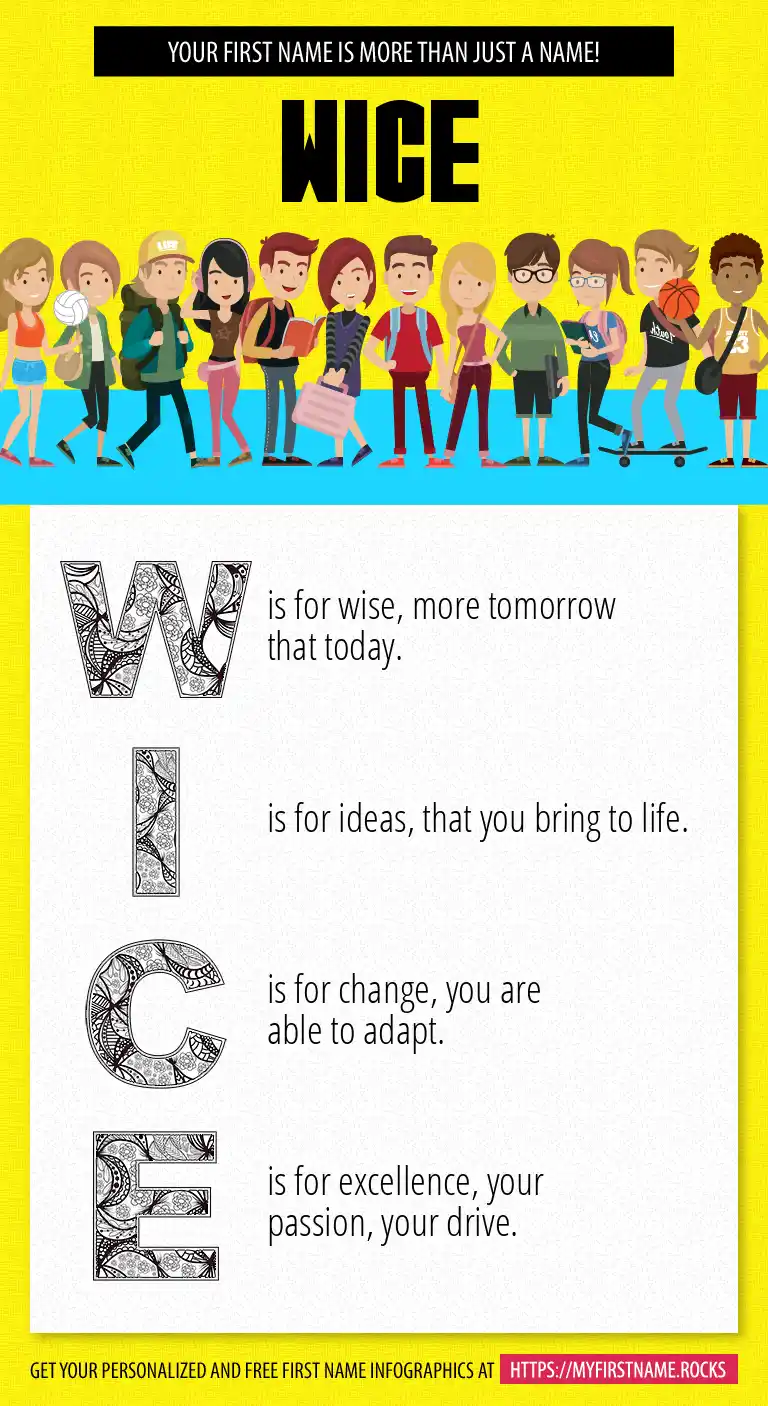 YOUR FIRST NAME IS MORE THAN JUST A NAME!

WICE

W is for wise, more tomorrow that today.

I is for ideas, that you bring to life.

C is for change, you are able to adapt.

E is for excellence, your passion, your drive.

GET YOUR PERSONALIZED AND FREE FIRST NAME INFOGRAPHICS AT HTTPS://MYFIRSTNAME.ROCKS