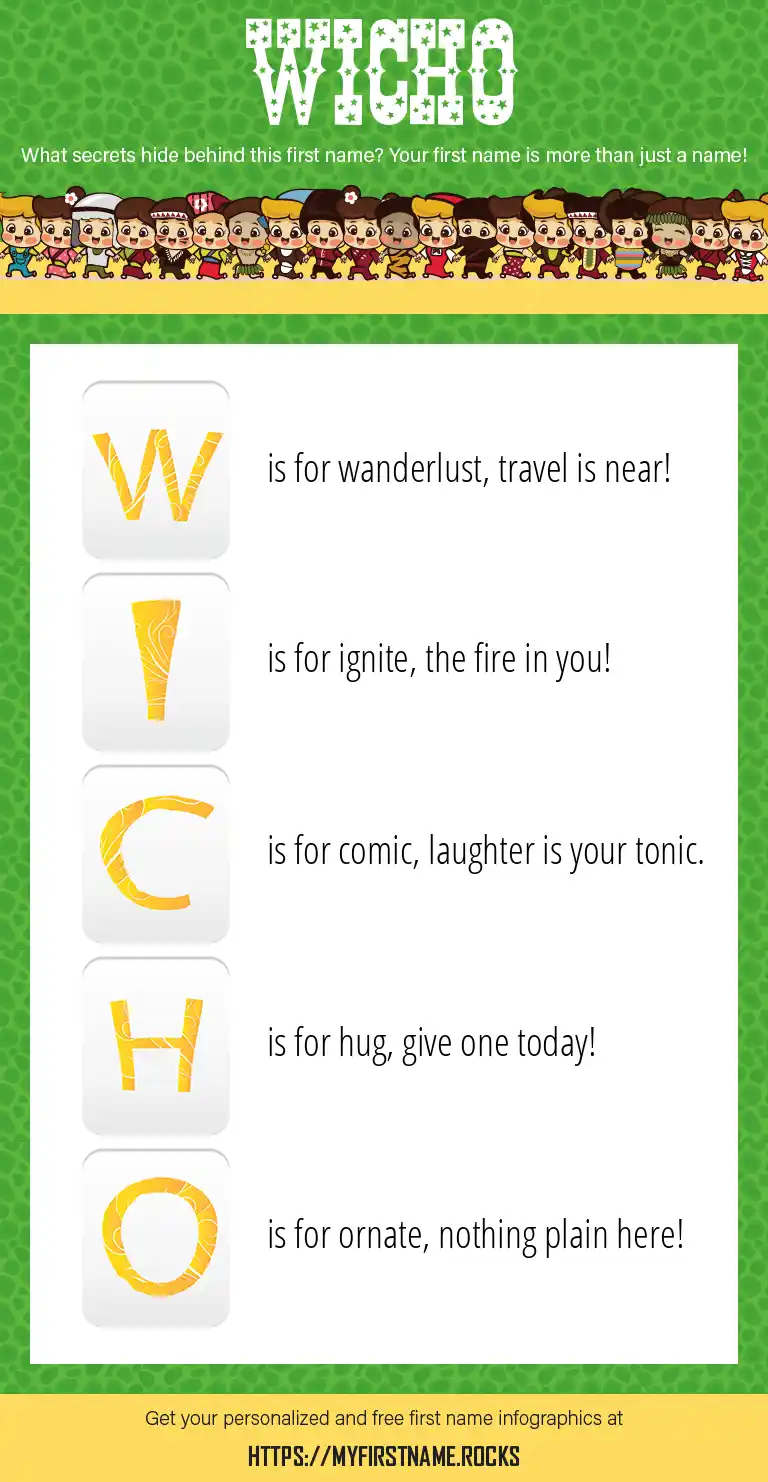 WICHO

What secrets hide behind this first name? Your first name is more than just a name!

W is for wanderlust, travel is near!

I is for ignite, the fire in you!

C is for comic, laughter is your tonic.

H is for hug, give one today!

O is for ornate, nothing plain here!

Get your personalized and free first name infographics at

HTTPS://MYFIRSTNAME.ROCKS