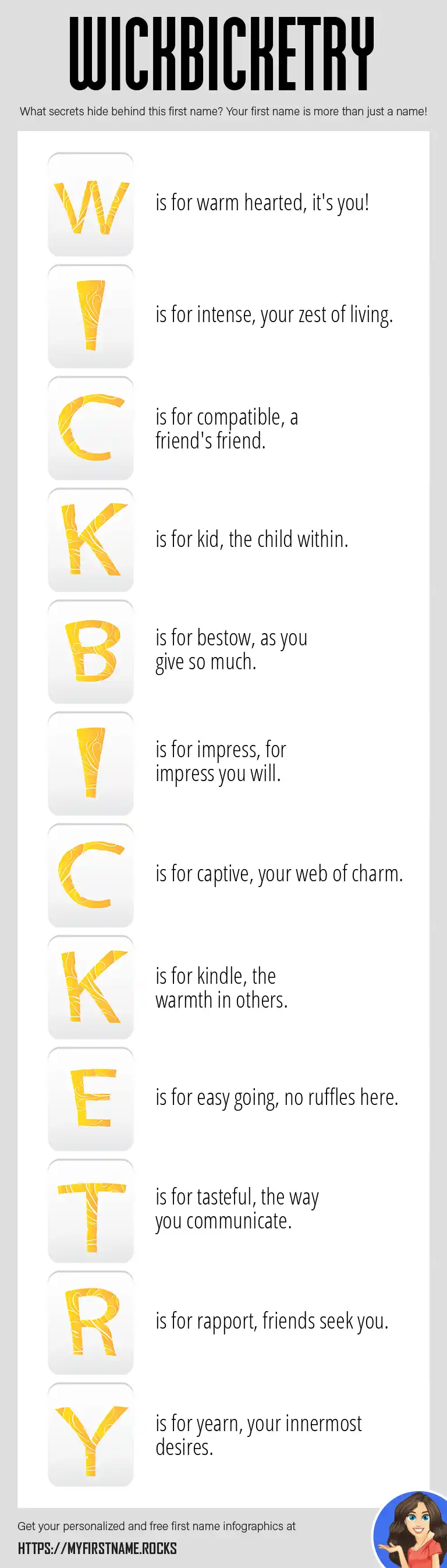 WICKBICKETRY

What secrets hide behind this first name? Your first name is more than just a name!

W is for warm hearted, it's you!

I is for intense, your zest of living.

C is for compatible, a friend's friend.

K is for kid, the child within.

B is for bestow, as you give so much.

I is for impress, for impress you will.

C is for captive, your web of charm.

K is for kindle, the warmth in others.

E is for easy going, no ruffles here.

T is for tasteful, the way you communicate.

R is for rapport, friends seek you.

Y is for yearn, your innermost desires.

Get your personalized and free first name infographics at

HTTPS://MYFIRSTNAME.ROCKS