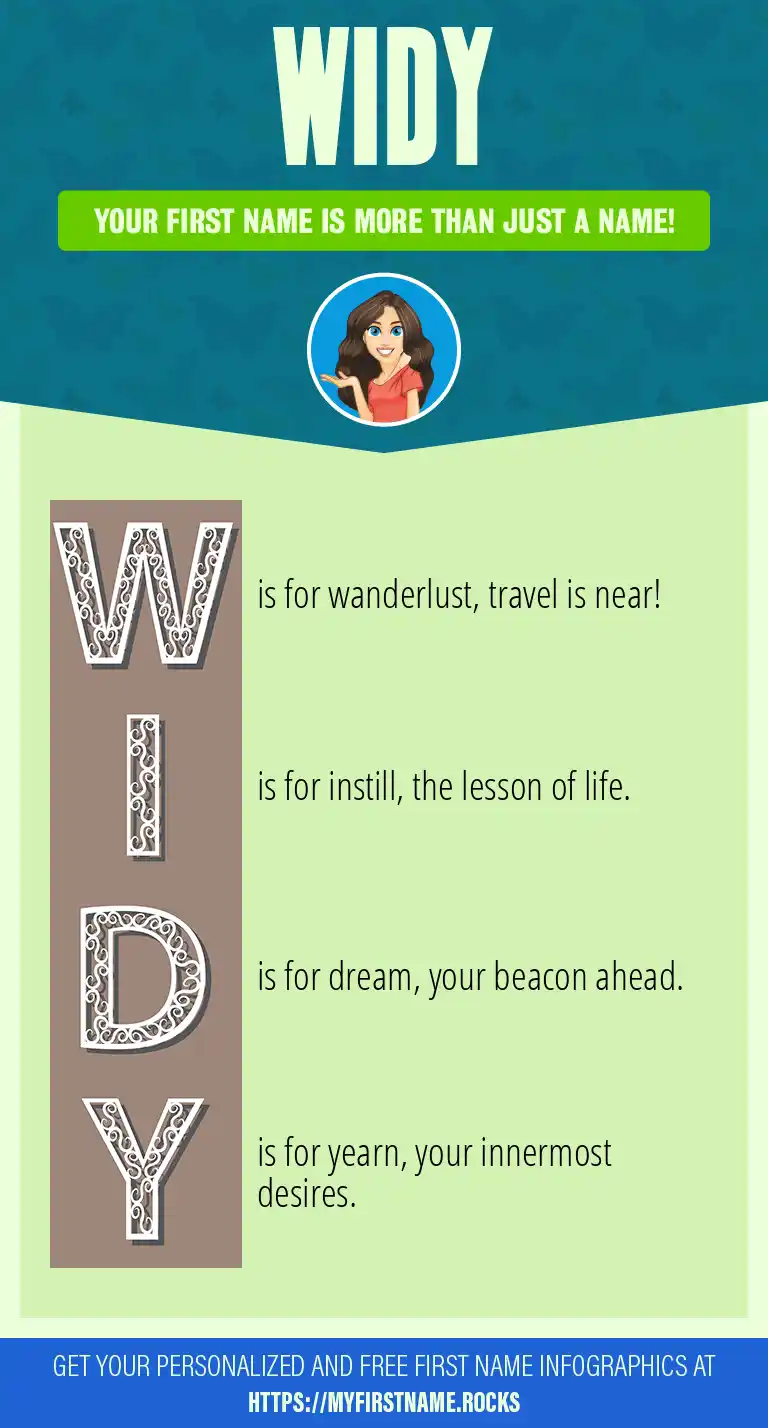 WIDY

YOUR FIRST NAME IS MORE THAN JUST A NAME!

W is for wanderlust, travel is near!

I is for instill, the lesson of life.

D is for dream, your beacon ahead.

Y is for yearn, your innermost desires.

GET YOUR PERSONALIZED AND FREE FIRST NAME INFOGRAPHICS AT HTTPS://MYFIRSTNAME.ROCKS