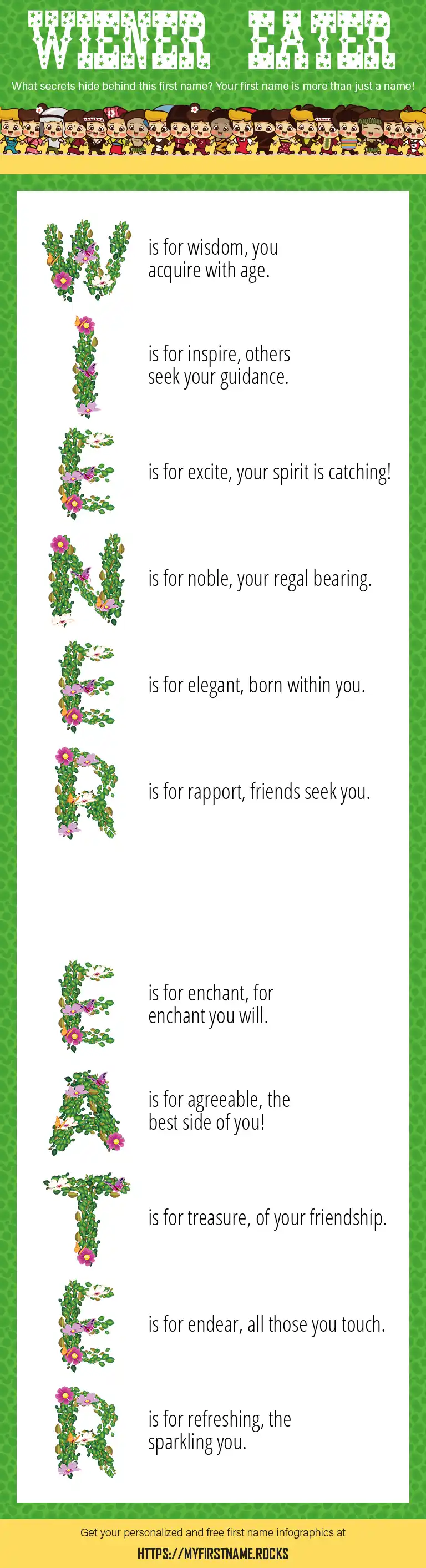 WIENER EATER

What secrets hide behind this first name? Your first name is more than just a name!

W is for wisdom, you acquire with age.

I is for inspire, others seek your guidance.

E is for excite, your spirit is catching!

N is for noble, your regal bearing.

E is for elegant, born within you.

R is for rapport, friends seek you.

E is for enchant, for enchant you will.

A is for agreeable, the best side of you!

T is for treasure, of your friendship.

E is for endear, all those you touch.

R is for refreshing, the sparkling you.

Get your personalized and free first name infographics at

HTTPS://MYFIRSTNAME.ROCKS