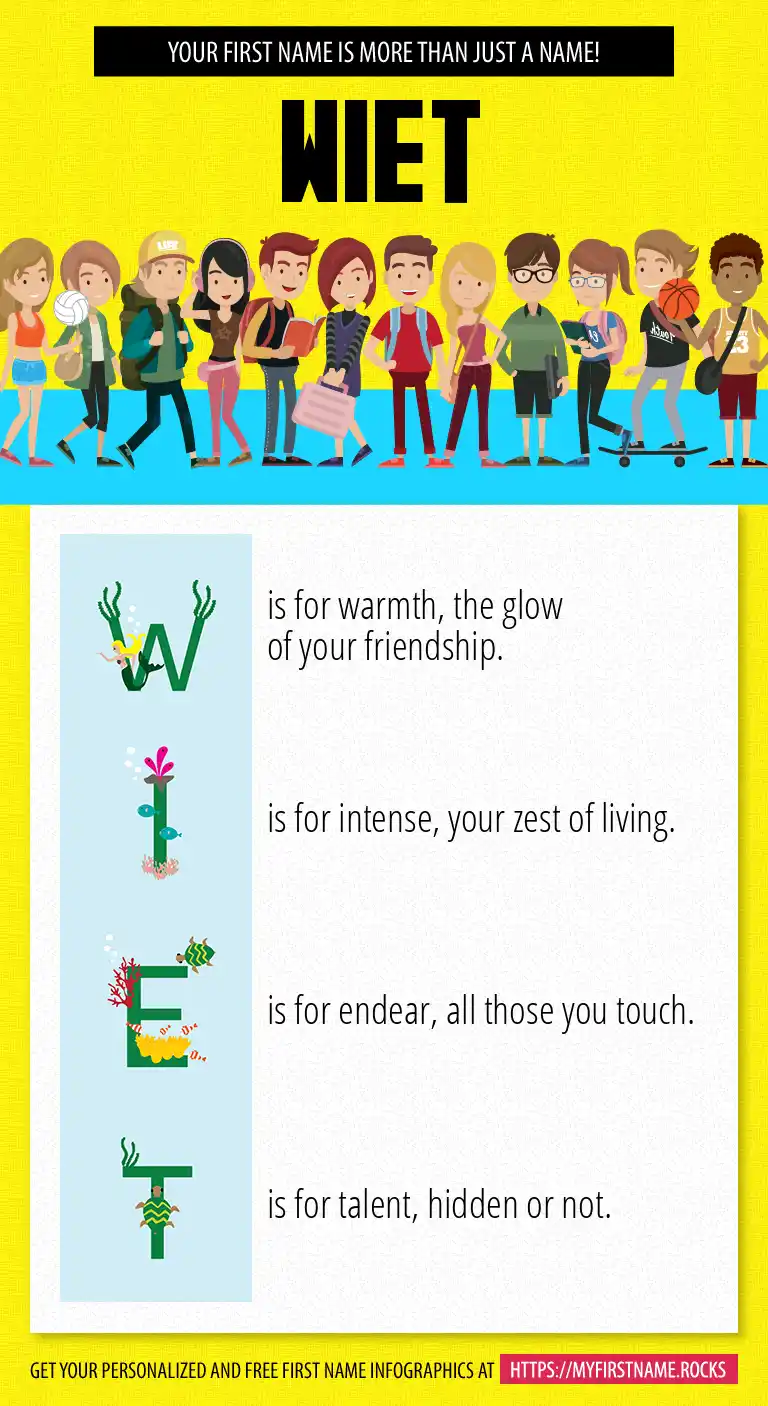 YOUR FIRST NAME IS MORE THAN JUST A NAME!

WIET

W is for warmth, the glow of your friendship.

I is for intense, your zest of living.

E is for endear, all those you touch.

T is for talent, hidden or not.

GET YOUR PERSONALIZED AND FREE FIRST NAME INFOGRAPHICS AT HTTPS://MYFIRSTNAME.ROCKS