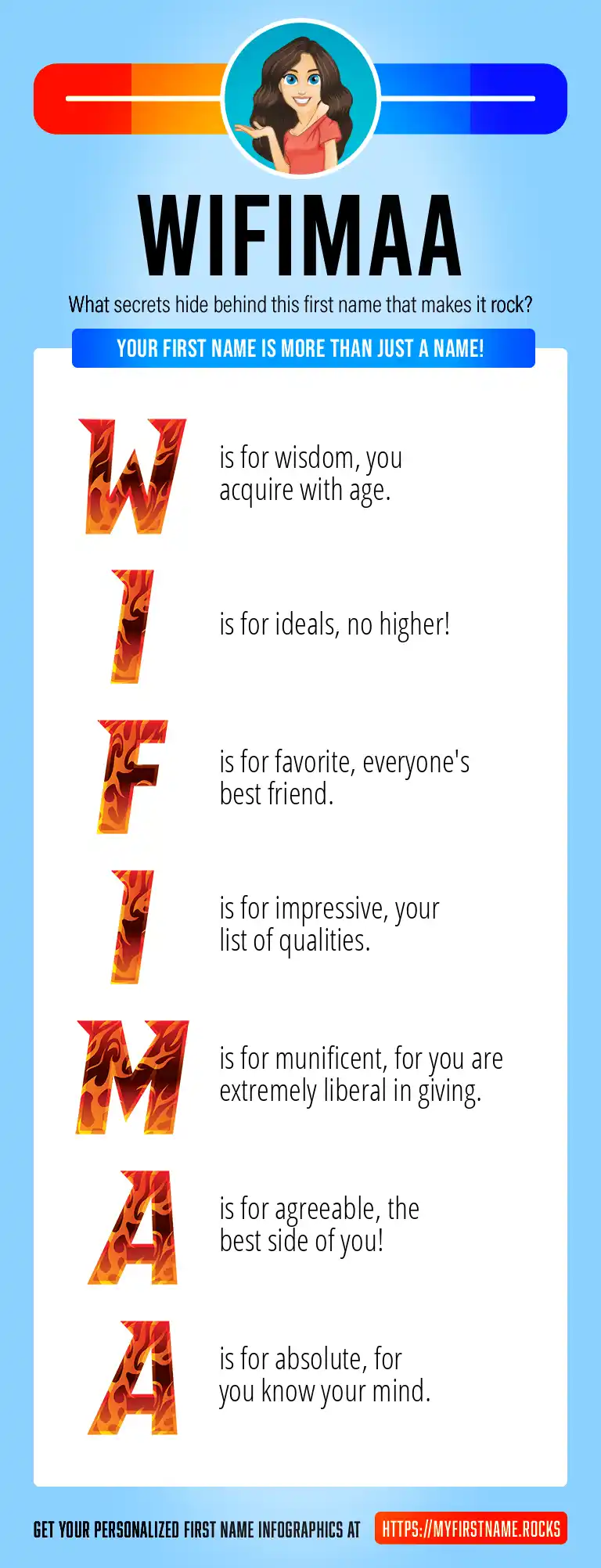 WIFIMAA

What secrets hide behind this first name that makes it rock?

YOUR FIRST NAME IS MORE THAN JUST A NAME!

W is for wisdom, you acquire with age.

I is for ideals, no higher!

F is for favorite, everyone's best friend.

I is for impressive, your list of qualities.

M is for munificent, for you are extremely liberal in giving.

A is for agreeable, the best side of you!

A is for absolute, for you know your mind.

GET YOUR PERSONALIZED FIRST NAME INFOGRAPHICS AT HTTPS://MYFIRSTNAME.ROCKS