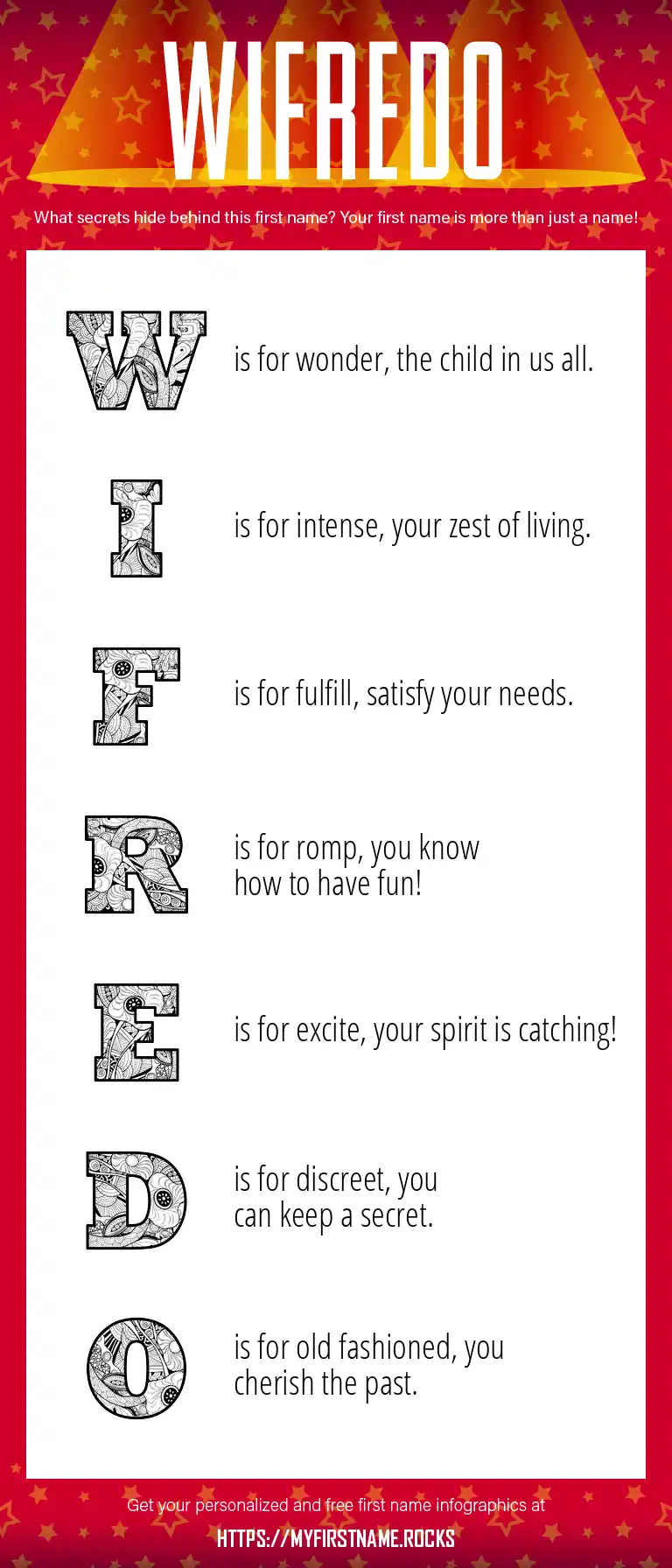 WIFREDO

What secrets hide behind this first name? Your first name is more than just a name!

W is for wonder, the child in us all.

I is for intense, your zest of living.

F is for fulfill, satisfy your needs.

R is for romp, you know how to have fun!

E is for excite, your spirit is catching!

D is for discreet, you can keep a secret.

O is for old fashioned, you cherish the past.

Get your personalized and free first name infographics at

HTTPS://MYFIRSTNAME.ROCKS