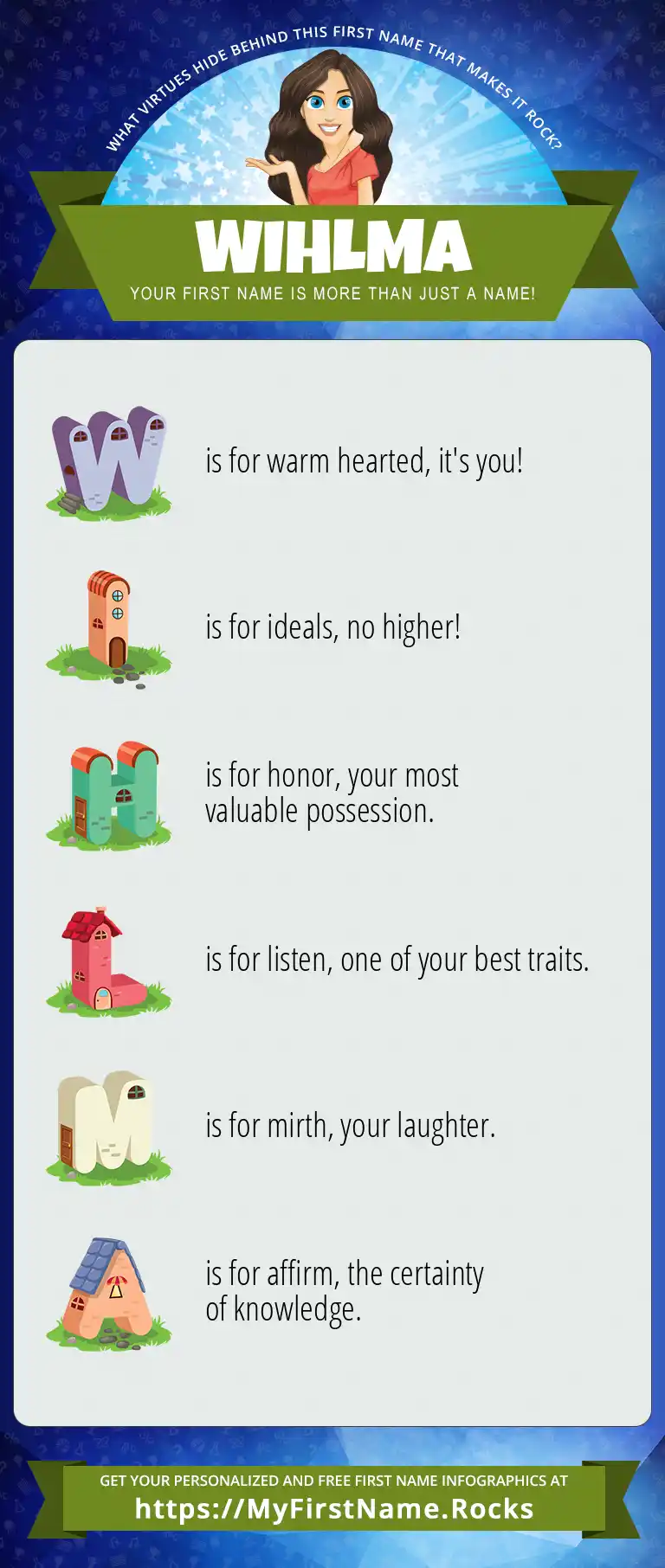 WHAT VIRTUES HIDE BEHIND THIS FIRST NAME THAT MAKES IT ROCK?

WIHLMA

YOUR FIRST NAME IS MORE THAN JUST A NAME!

W is for warm hearted, it's you!

I is for ideals, no higher!

H is for honor, your most valuable possession.

L is for listen, one of your best traits.

M is for mirth, your laughter.

A is for affirm, the certainty of knowledge.

GET YOUR PERSONALIZED AND FREE FIRST NAME INFOGRAPHICS AT
https://MyFirstName.Rocks