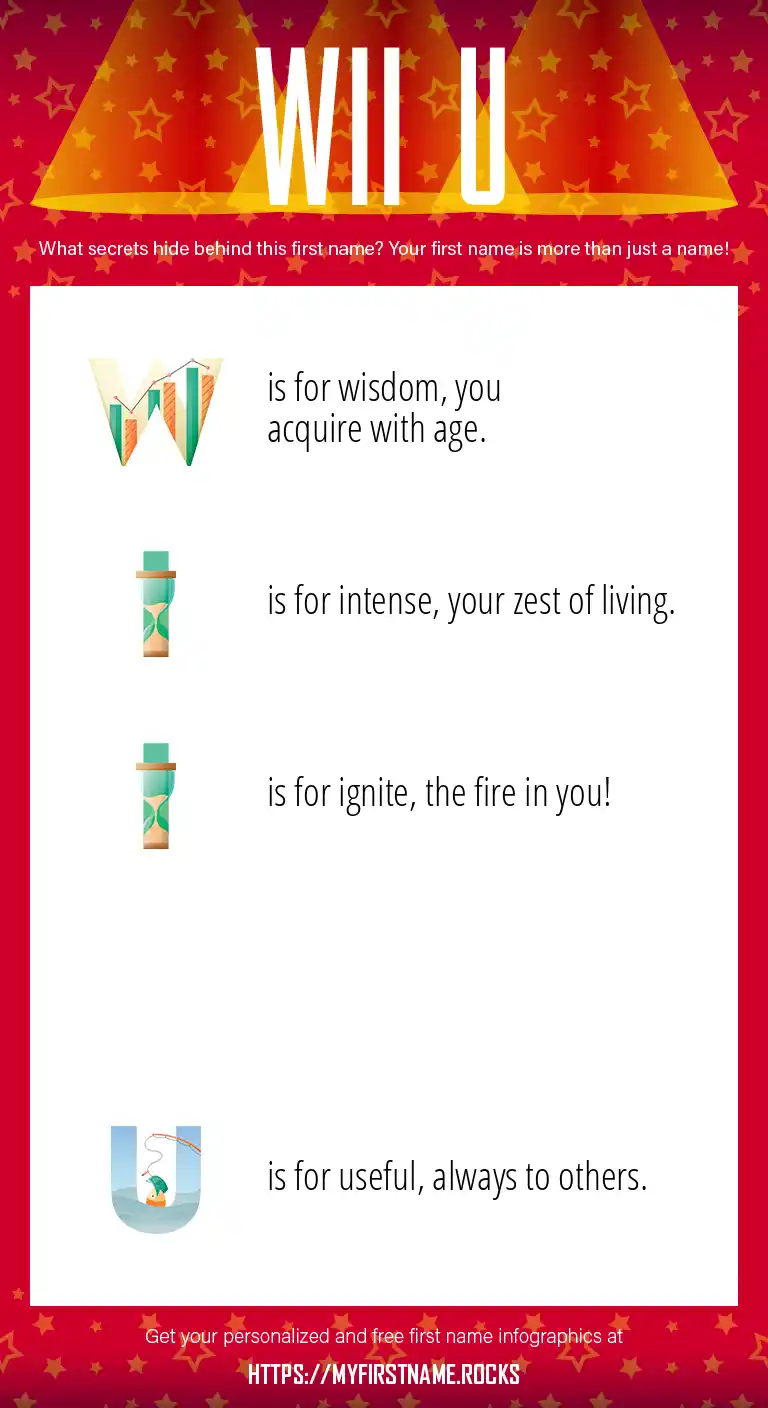 WII U

What secrets hide behind this first name? Your first name is more than just a name!

W is for wisdom, you acquire with age.

I is for intense, your zest of living.

I is for ignite, the fire in you!

U is for useful, always to others.

Get your personalized and free first name infographics at

HTTPS://MYFIRSTNAME.ROCKS