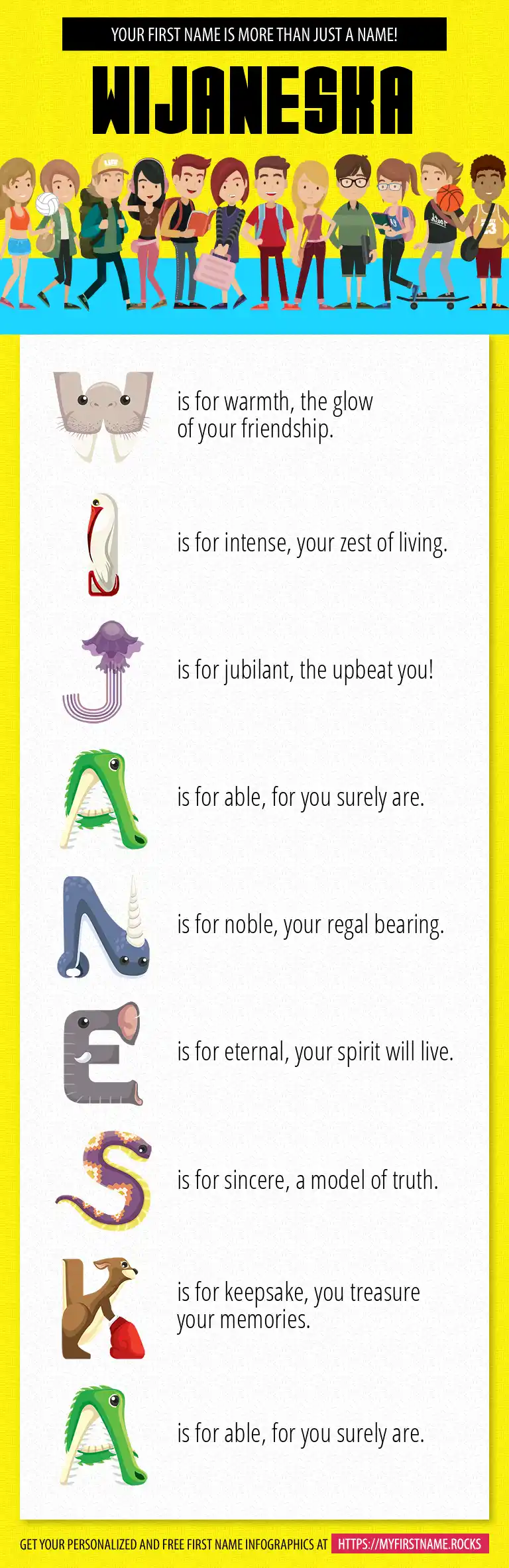 YOUR FIRST NAME IS MORE THAN JUST A NAME!

WIJANESKA

W is for warmth, the glow of your friendship.

I is for intense, your zest of living.

J is for jubilant, the upbeat you!

A is for able, for you surely are.

N is for noble, your regal bearing.

E is for eternal, your spirit will live.

S is for sincere, a model of truth.

K is for keepsake, you treasure your memories.

A is for able, for you surely are.

GET YOUR PERSONALIZED AND FREE FIRST NAME INFOGRAPHICS AT HTTPS://MYFIRSTNAME.ROCKS