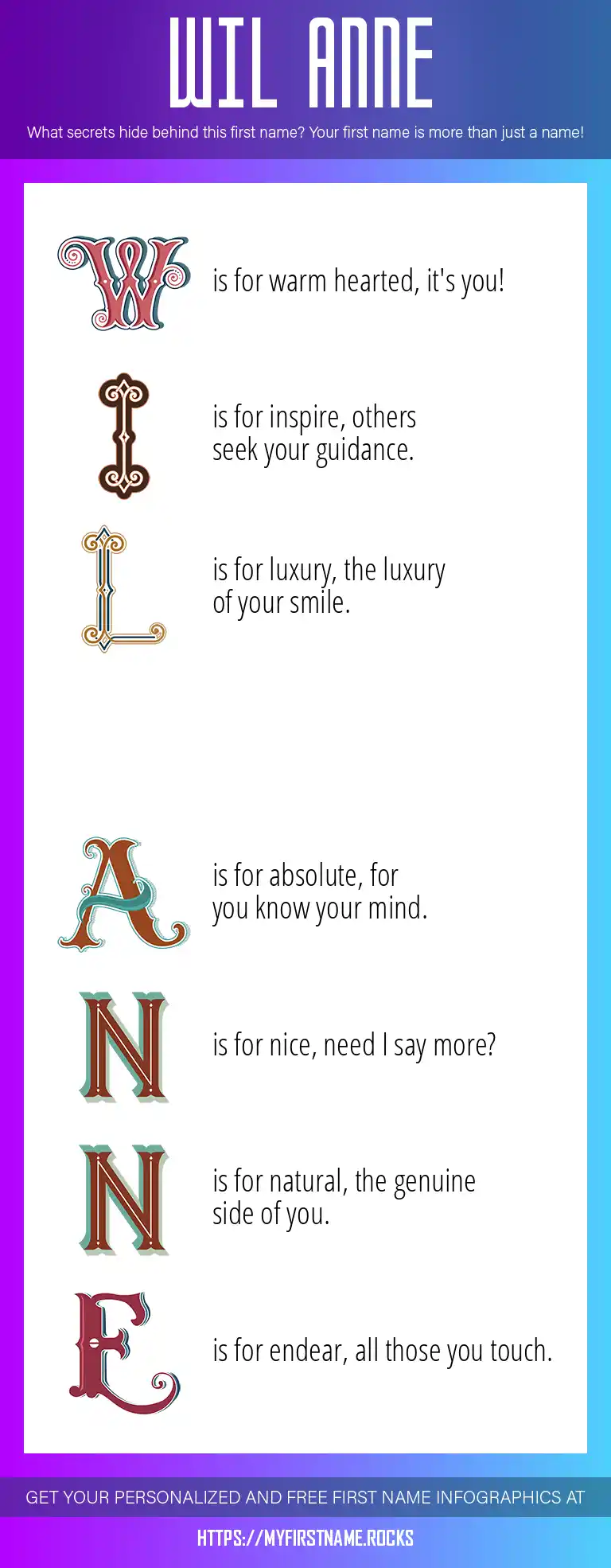 WIL ANNE

What secrets hide behind this first name? Your first name is more than just a name!

W is for warm hearted, it's you!

I is for inspire, others seek your guidance.

L is for luxury, the luxury of your smile.

A is for absolute, for you know your mind.

N is for nice, need I say more?

N is for natural, the genuine side of you.

E is for endear, all those you touch.

GET YOUR PERSONALIZED AND FREE FIRST NAME INFOGRAPHICS AT

HTTPS://MYFIRSTNAME.ROCKS