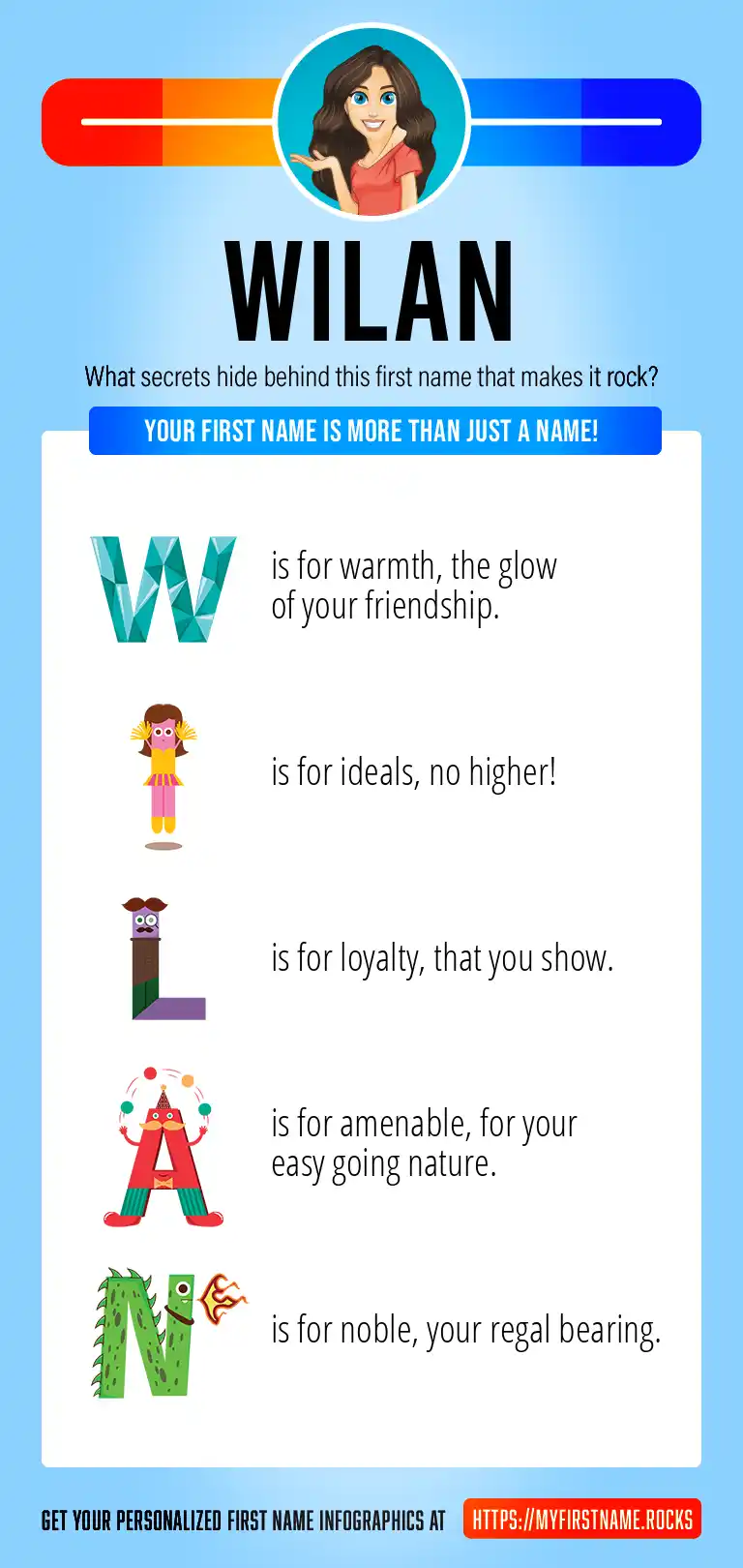 WILAN

What secrets hide behind this first name that makes it rock?

YOUR FIRST NAME IS MORE THAN JUST A NAME!

W is for warmth, the glow of your friendship.

I is for ideals, no higher!

L is for loyalty, that you show.

A is for amenable, for your easy going nature.

N is for noble, your regal bearing.

GET YOUR PERSONALIZED FIRST NAME INFOGRAPHICS AT HTTPS://MYFIRSTNAME.ROCKS