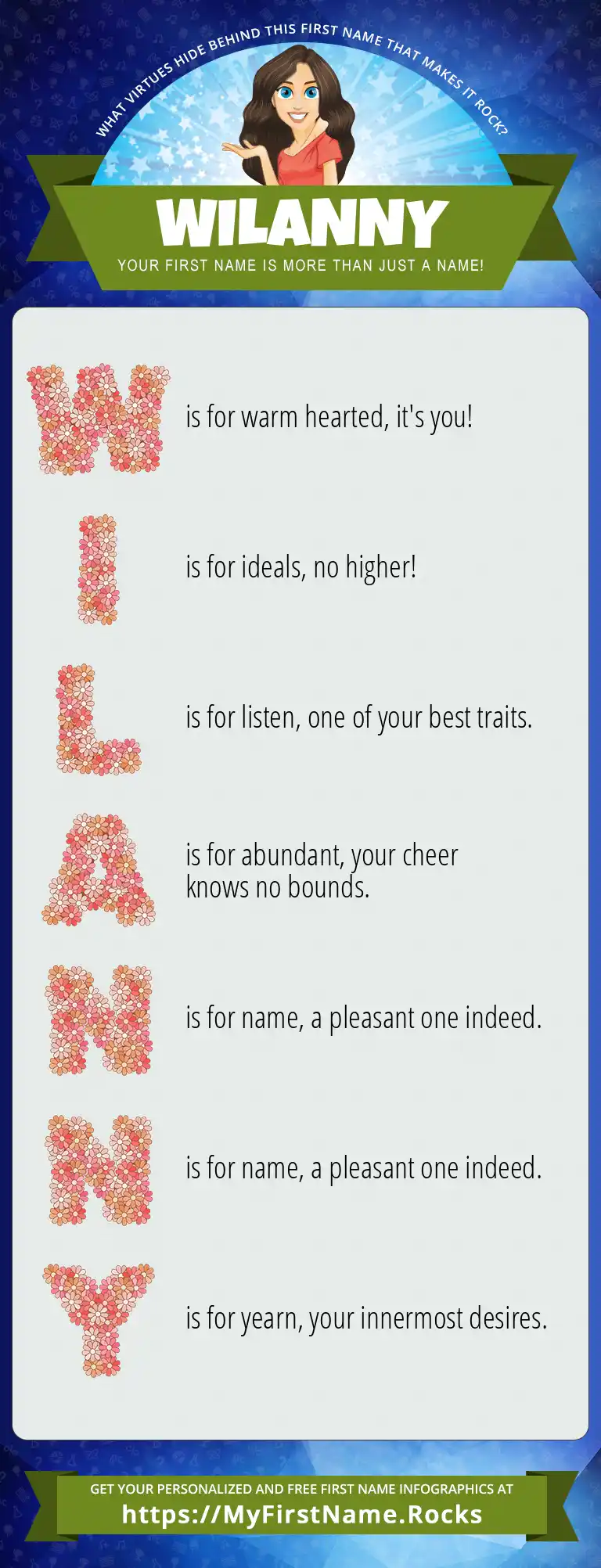 WHAT VIRTUES HIDE BEHIND THIS FIRST NAME THAT MAKES IT ROCK?

WILANNY

YOUR FIRST NAME IS MORE THAN JUST A NAME!

W is for warm hearted, it's you!

I is for ideals, no higher!

L is for listen, one of your best traits.

A is for abundant, your cheer knows no bounds.

N is for name, a pleasant one indeed.

N is for name, a pleasant one indeed.

Y is for yearn, your innermost desires.

GET YOUR PERSONALIZED AND FREE FIRST NAME INFOGRAPHICS AT

https://MyFirstName.Rocks