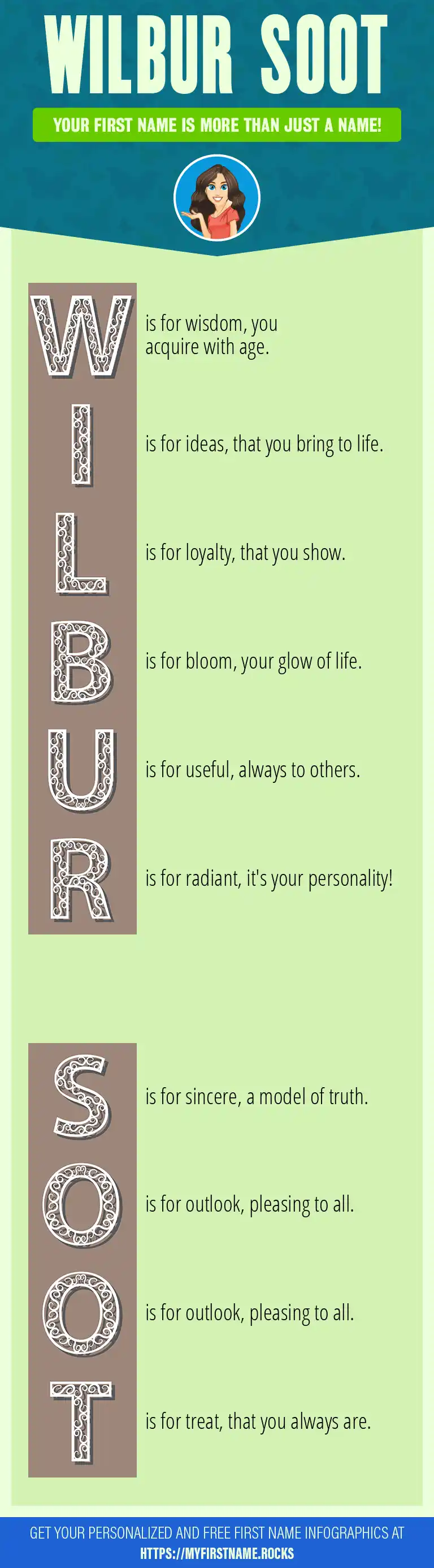 WILBUR SOOT

YOUR FIRST NAME IS MORE THAN JUST A NAME!

W is for wisdom, you acquire with age.

I is for ideas, that you bring to life.

L is for loyalty, that you show.

B is for bloom, your glow of life.

U is for useful, always to others.

R is for radiant, it's your personality!

S is for sincere, a model of truth.

O is for outlook, pleasing to all.

O is for outlook, pleasing to all.

T is for treat, that you always are.

GET YOUR PERSONALIZED AND FREE FIRST NAME INFOGRAPHICS AT HTTPS://MYFIRSTNAME.ROCKS