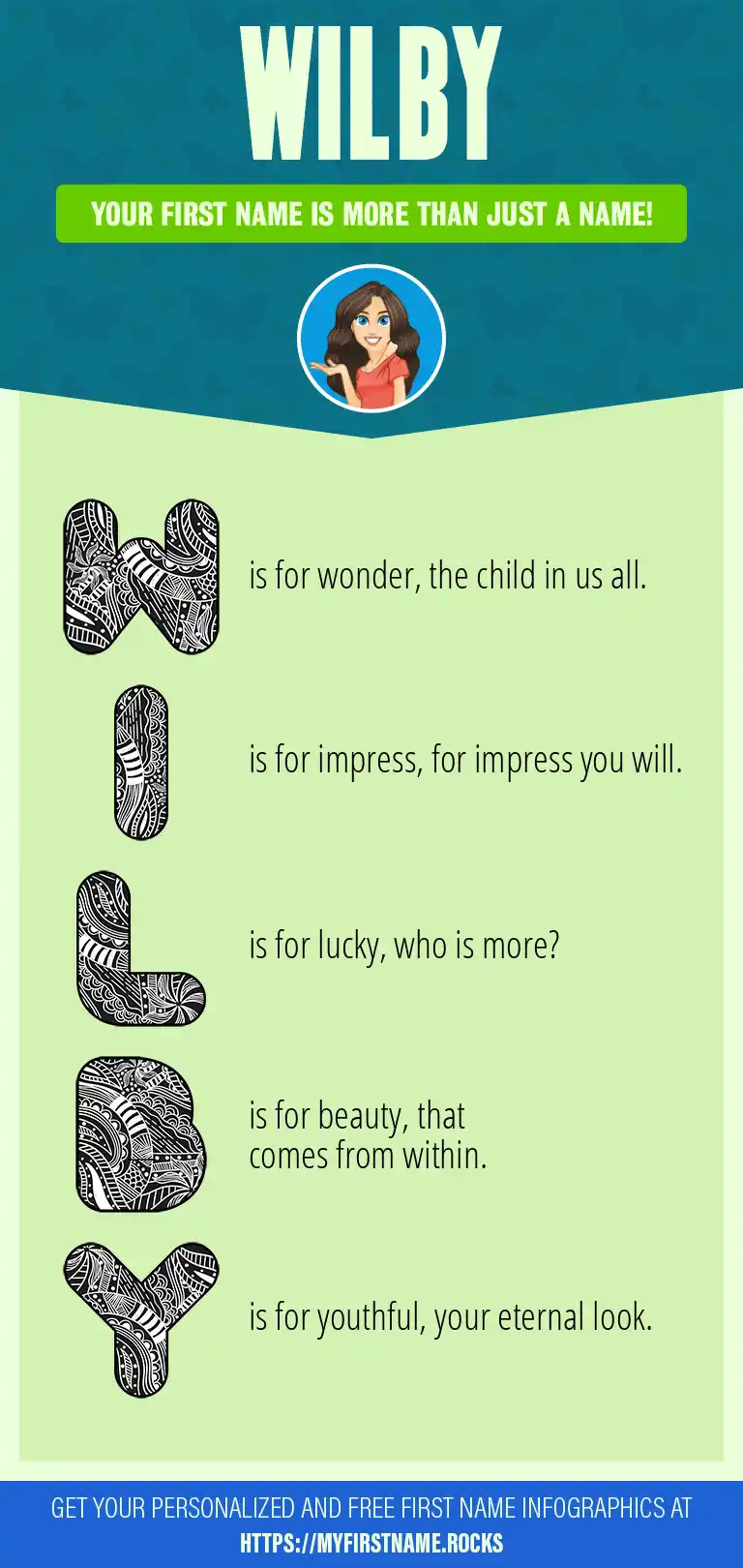 WILBY

YOUR FIRST NAME IS MORE THAN JUST A NAME!

W is for wonder, the child in us all.

I is for impress, for impress you will.

L is for lucky, who is more?

B is for beauty, that comes from within.

Y is for youthful, your eternal look.

GET YOUR PERSONALIZED AND FREE FIRST NAME INFOGRAPHICS AT HTTPS://MYFIRSTNAME.ROCKS