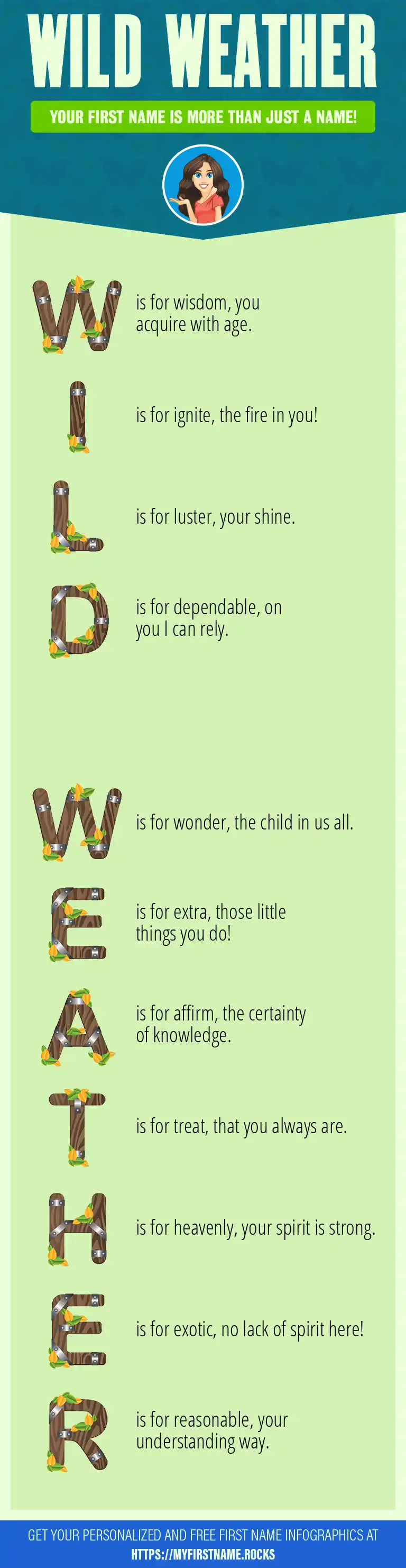 WILD WEATHER

YOUR FIRST NAME IS MORE THAN JUST A NAME!

W is for wisdom, you acquire with age.

I is for ignite, the fire in you!

L is for luster, your shine.

D is for dependable, on you I can rely.

W is for wonder, the child in us all.

E is for extra, those little things you do!

A is for affirm, the certainty of knowledge.

T is for treat, that you always are.

H is for heavenly, your spirit is strong.

E is for exotic, no lack of spirit here!

R is for reasonable, your understanding way.

GET YOUR PERSONALIZED AND FREE FIRST NAME INFOGRAPHICS AT HTTPS://MYFIRSTNAME.ROCKS