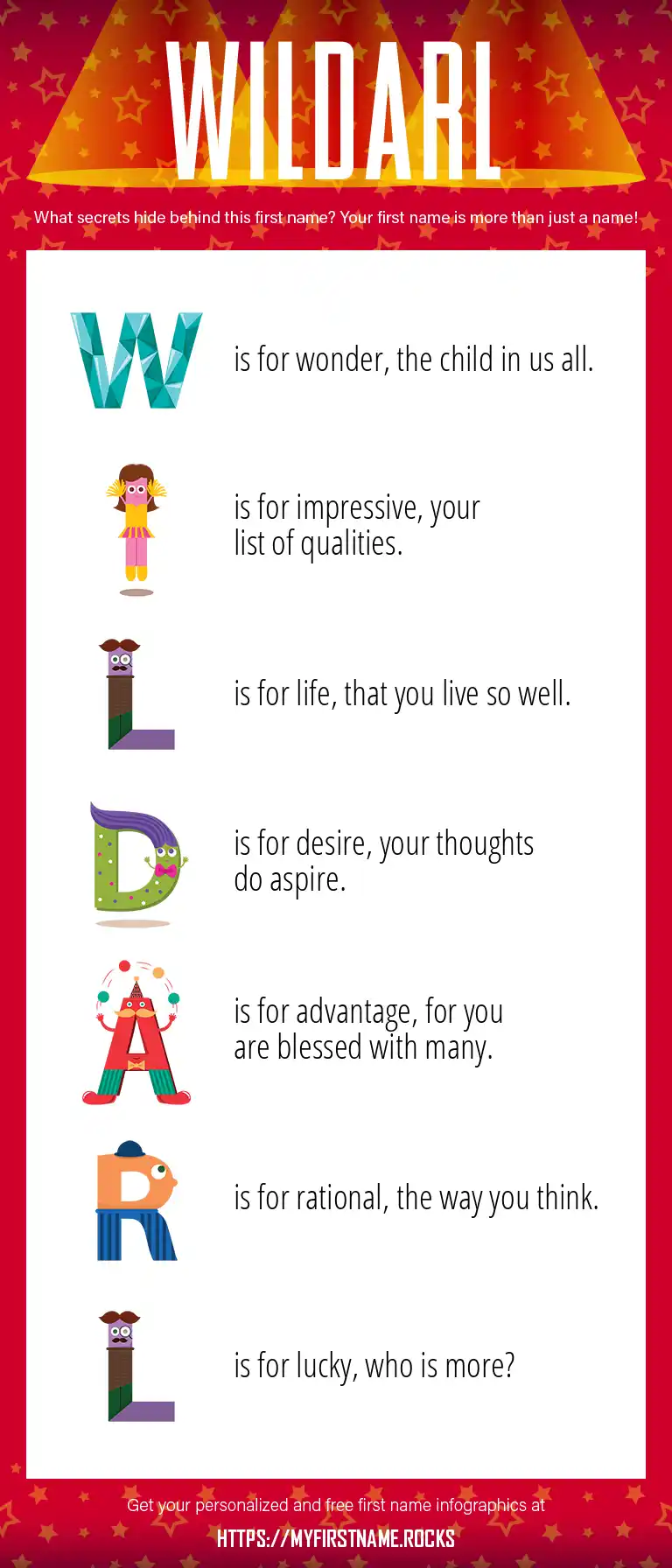 WILDARL

What secrets hide behind this first name? Your first name is more than just a name!

W is for wonder, the child in us all.

I is for impressive, your list of qualities.

L is for life, that you live so well.

D is for desire, your thoughts do aspire.

A is for advantage, for you are blessed with many.

R is for rational, the way you think.

L is for lucky, who is more?

Get your personalized and free first name infographics at

HTTPS://MYFIRSTNAME.ROCKS