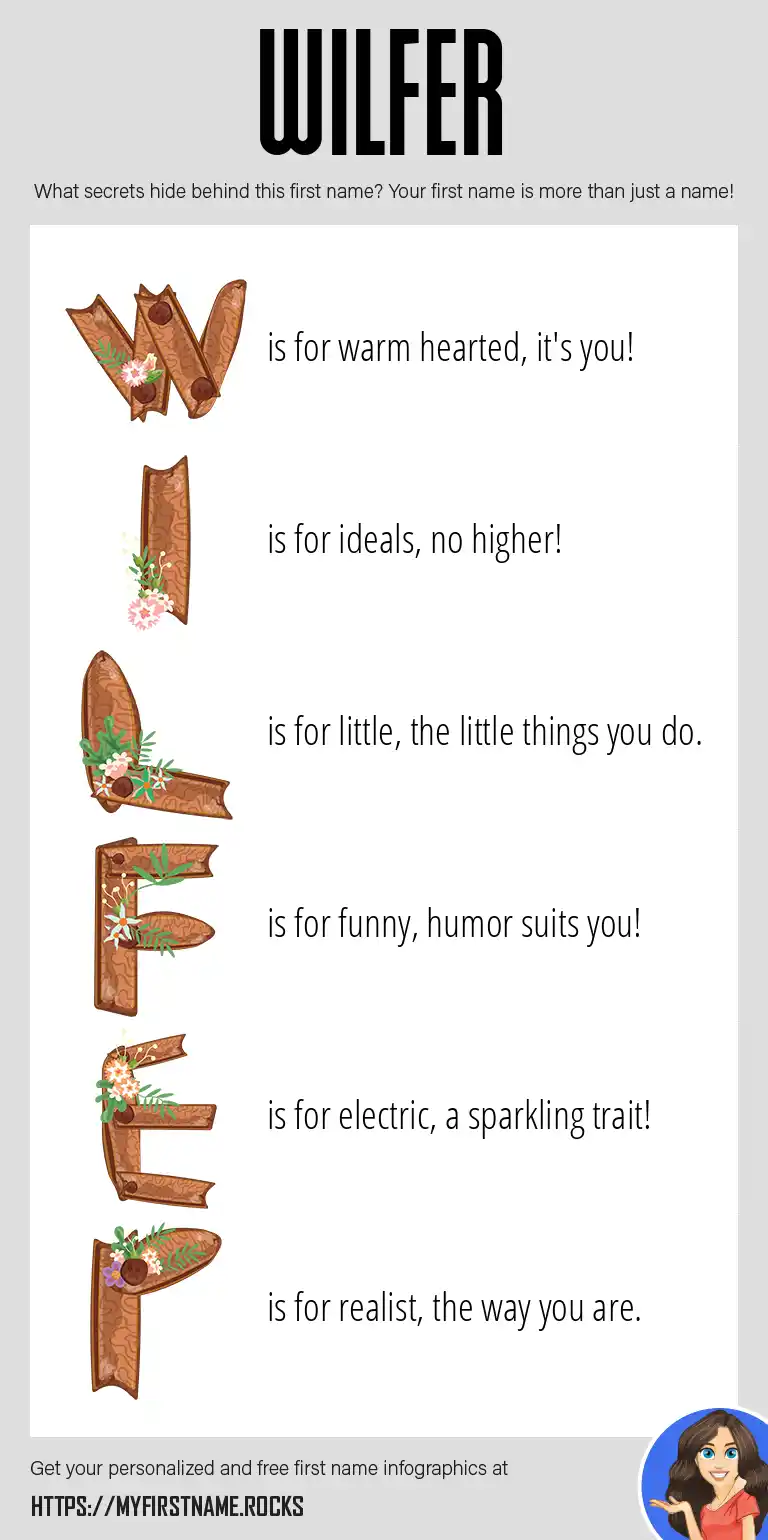 WILFER

What secrets hide behind this first name? Your first name is more than just a name!

W is for warm hearted, it's you!

I is for ideals, no higher!

L is for little, the little things you do.

F is for funny, humor suits you!

E is for electric, a sparkling trait!

R is for realist, the way you are.

Get your personalized and free first name infographics at

HTTPS://MYFIRSTNAME.ROCKS