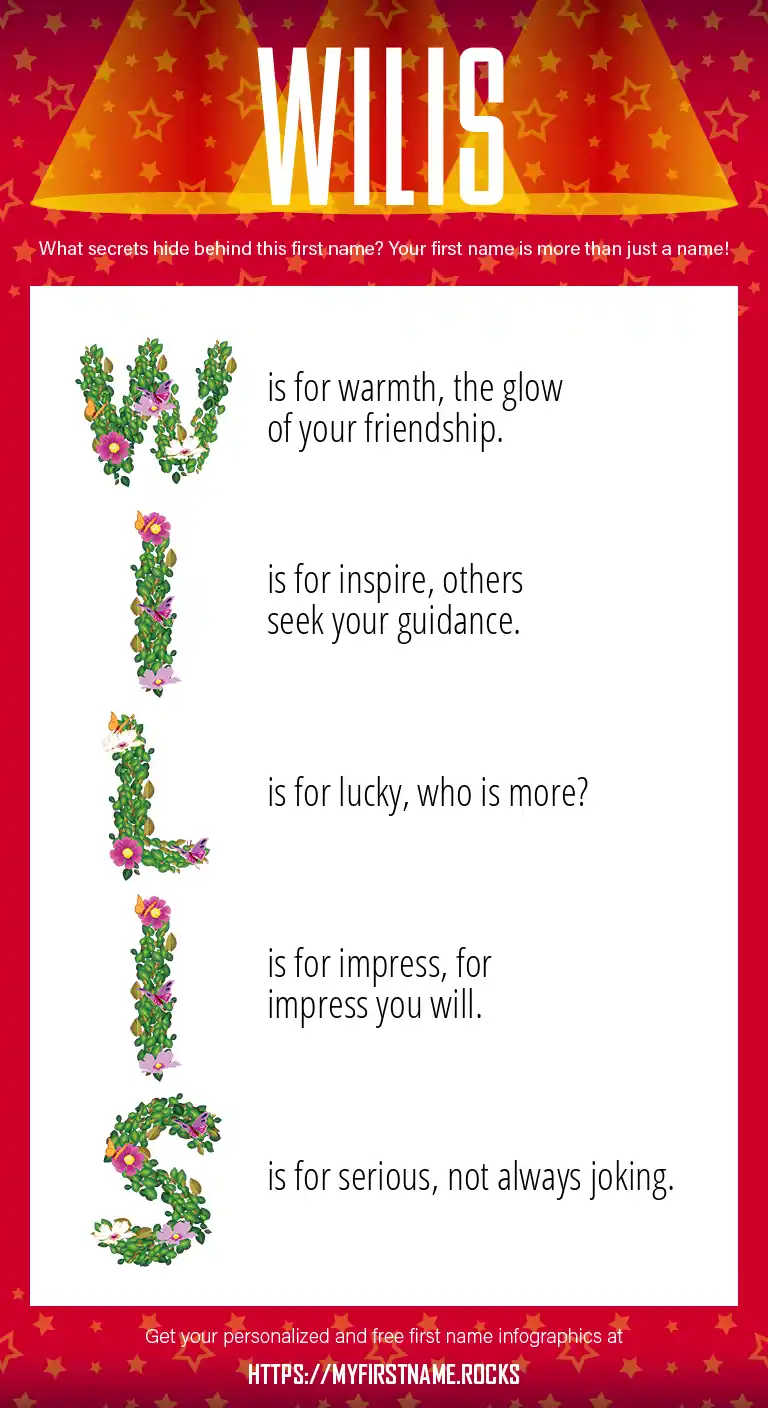 WILIS

What secrets hide behind this first name? Your first name is more than just a name!

W is for warmth, the glow of your friendship.

I is for inspire, others seek your guidance.

L is for lucky, who is more?

I is for impress, for impress you will.

S is for serious, not always joking.

Get your personalized and free first name infographics at

HTTPS://MYFIRSTNAME.ROCKS