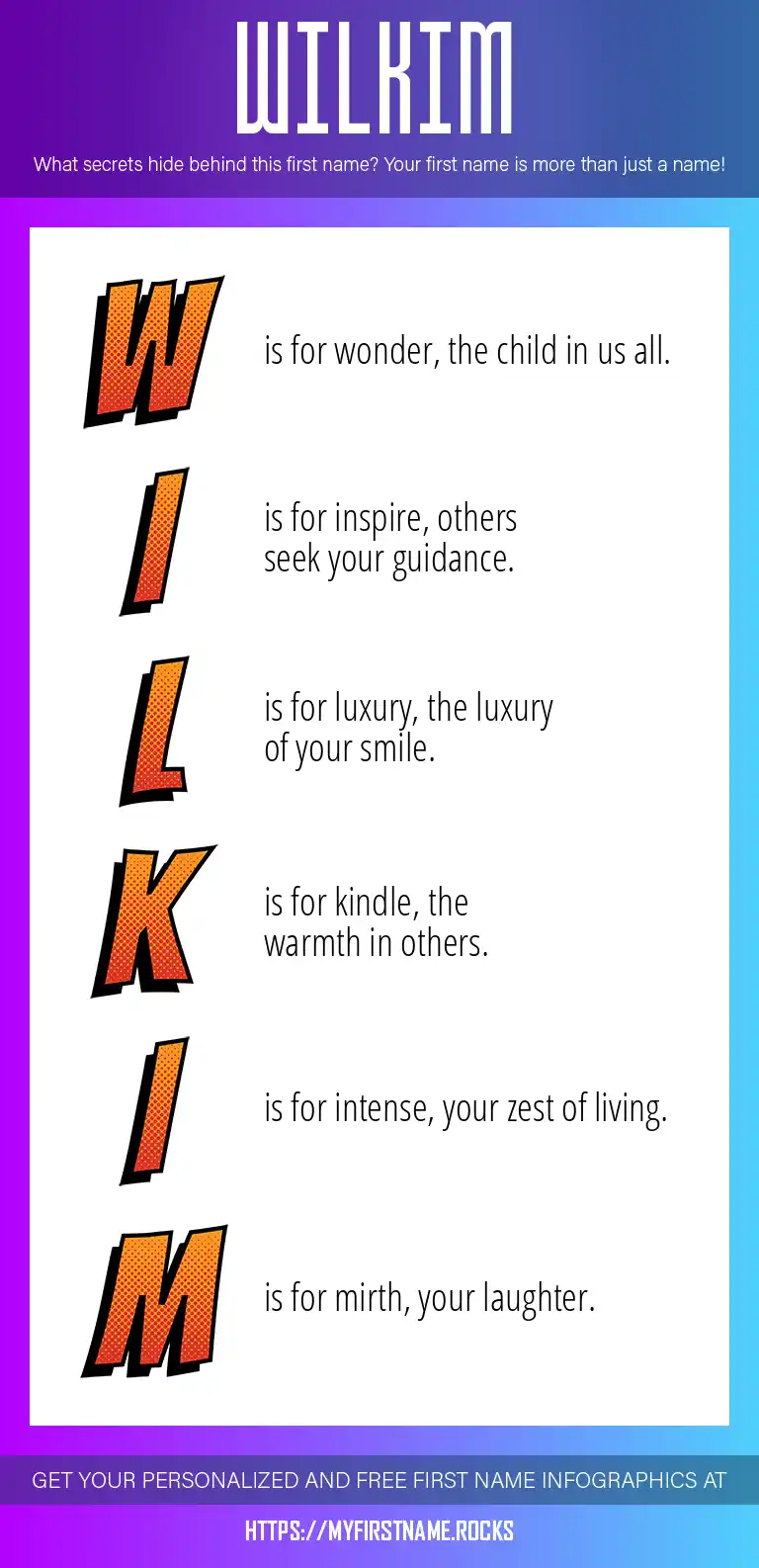 WILKIM

What secrets hide behind this first name? Your first name is more than just a name!

W is for wonder, the child in us all.

I is for inspire, others seek your guidance.

L is for luxury, the luxury of your smile.

K is for kindle, the warmth in others.

I is for intense, your zest of living.

M is for mirth, your laughter.

GET YOUR PERSONALIZED AND FREE FIRST NAME INFOGRAPHICS AT

HTTPS://MYFIRSTNAME.ROCKS