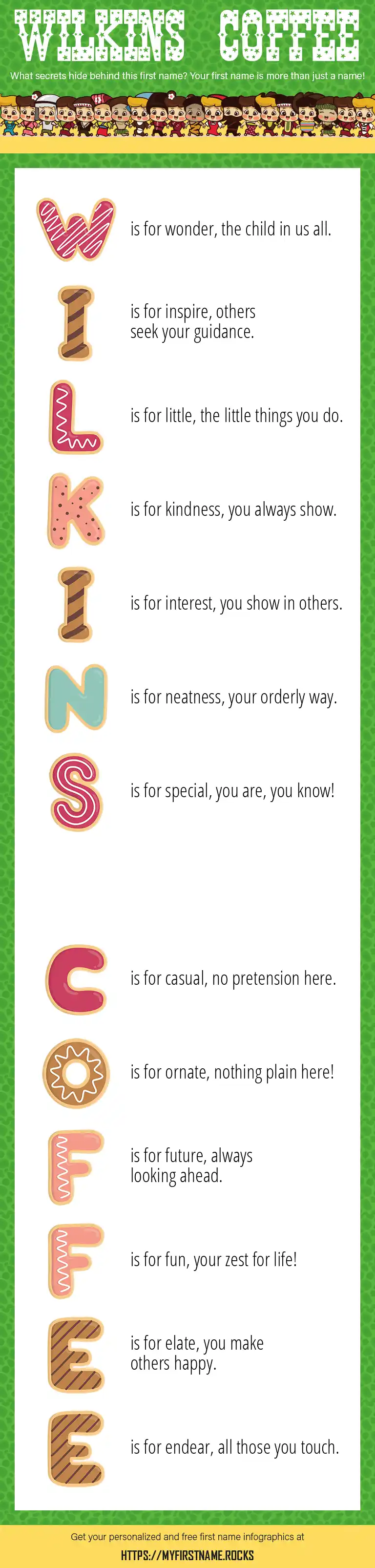 WILKINS COFFEE

What secrets hide behind this first name? Your first name is more than just a name!

W is for wonder, the child in us all.

I is for inspire, others seek your guidance.

L is for little, the little things you do.

K is for kindness, you always show.

I is for interest, you show in others.

N is for neatness, your orderly way.

S is for special, you are, you know!

C is for casual, no pretension here.

O is for ornate, nothing plain here!

F is for future, always looking ahead.

F is for fun, your zest for life!

E is for elate, you make others happy.

E is for endear, all those you touch.

Get your personalized and free first name infographics at

HTTPS://MYFIRSTNAME.ROCKS