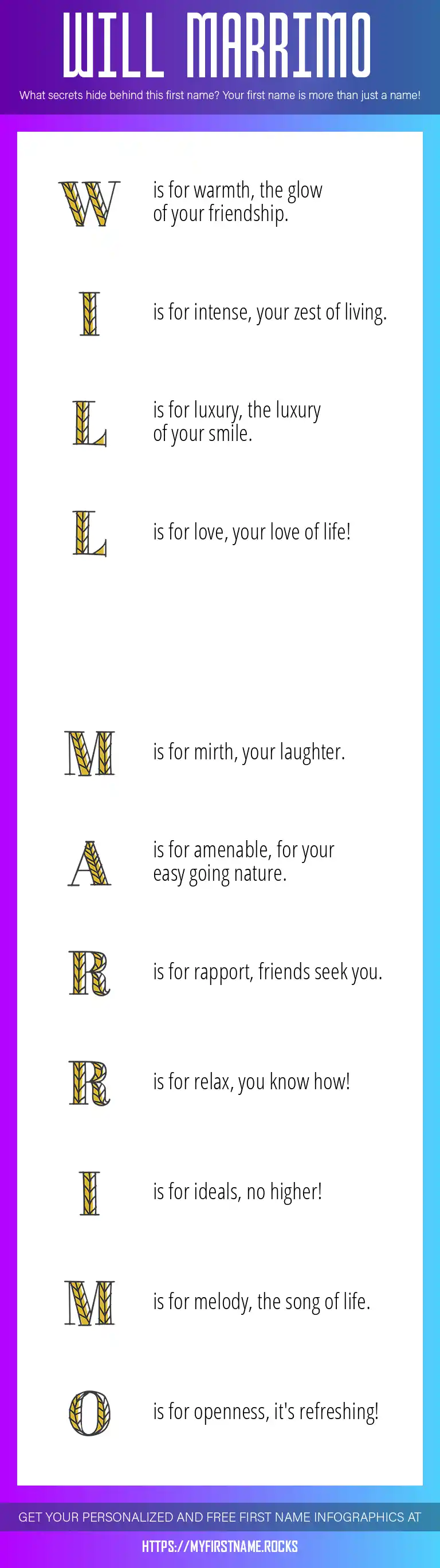 WILL MARRIMO

What secrets hide behind this first name? Your first name is more than just a name!

W is for warmth, the glow of your friendship.

I is for intense, your zest of living.

L is for luxury, the luxury of your smile.

L is for love, your love of life!

M is for mirth, your laughter.

A is for amenable, for your easy going nature.

R is for rapport, friends seek you.

R is for relax, you know how!

I is for ideals, no higher!

M is for melody, the song of life.

O is for openness, it's refreshing!

GET YOUR PERSONALIZED AND FREE FIRST NAME INFOGRAPHICS AT

HTTPS://MYFIRSTNAME.ROCKS