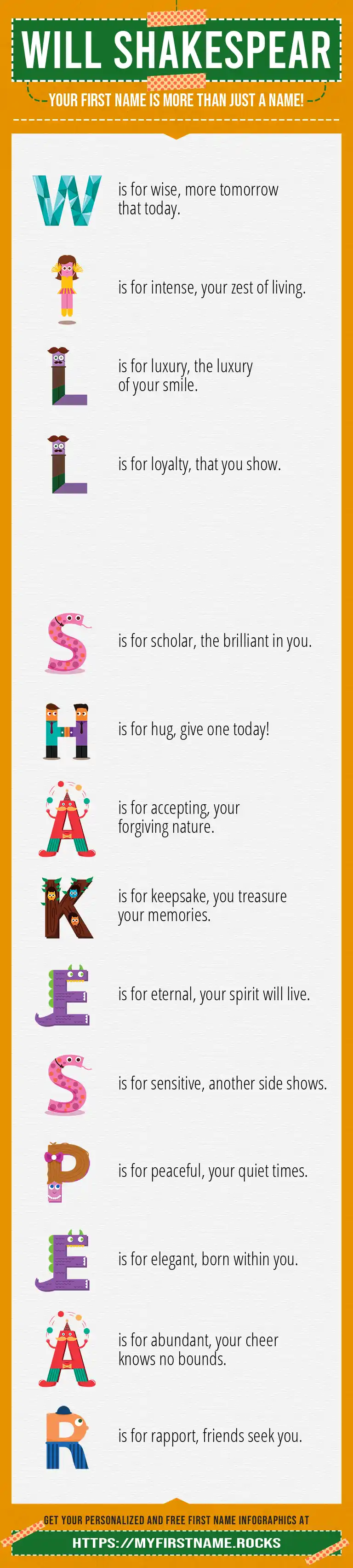 WILL SHAKESPEAR

YOUR FIRST NAME IS MORE THAN JUST A NAME!

W is for wise, more tomorrow that today.

I is for intense, your zest of living.

L is for luxury, the luxury of your smile.

L is for loyalty, that you show.

S is for scholar, the brilliant in you.

H is for hug, give one today!

A is for accepting, your forgiving nature.

K is for keepsake, you treasure your memories.

E is for eternal, your spirit will live.

S is for sensitive, another side shows.

P is for peaceful, your quiet times.

E is for elegant, born within you.

A is for abundant, your cheer knows no bounds.

R is for rapport, friends seek you.

GET YOUR PERSONALIZED AND FREE FIRST NAME INFOGRAPHICS AT

HTTPS://MYFIRSTNAME.ROCKS