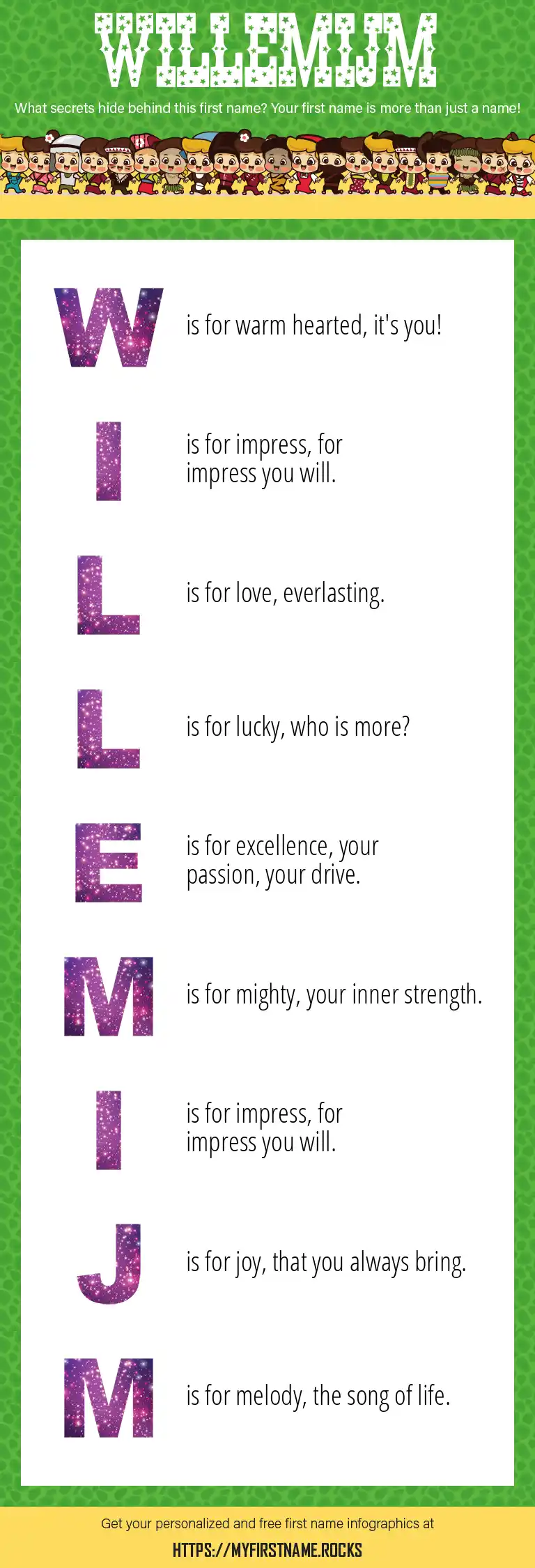 WILLEMIJM

What secrets hide behind this first name? Your first name is more than just a name!

W is for warm hearted, it's you!

I is for impress, for impress you will.

L is for love, everlasting.

L is for lucky, who is more?

E is for excellence, your passion, your drive.

M is for mighty, your inner strength.

I is for impress, for impress you will.

J is for joy, that you always bring.

M is for melody, the song of life.

Get your personalized and free first name infographics at

HTTPS://MYFIRSTNAME.ROCKS