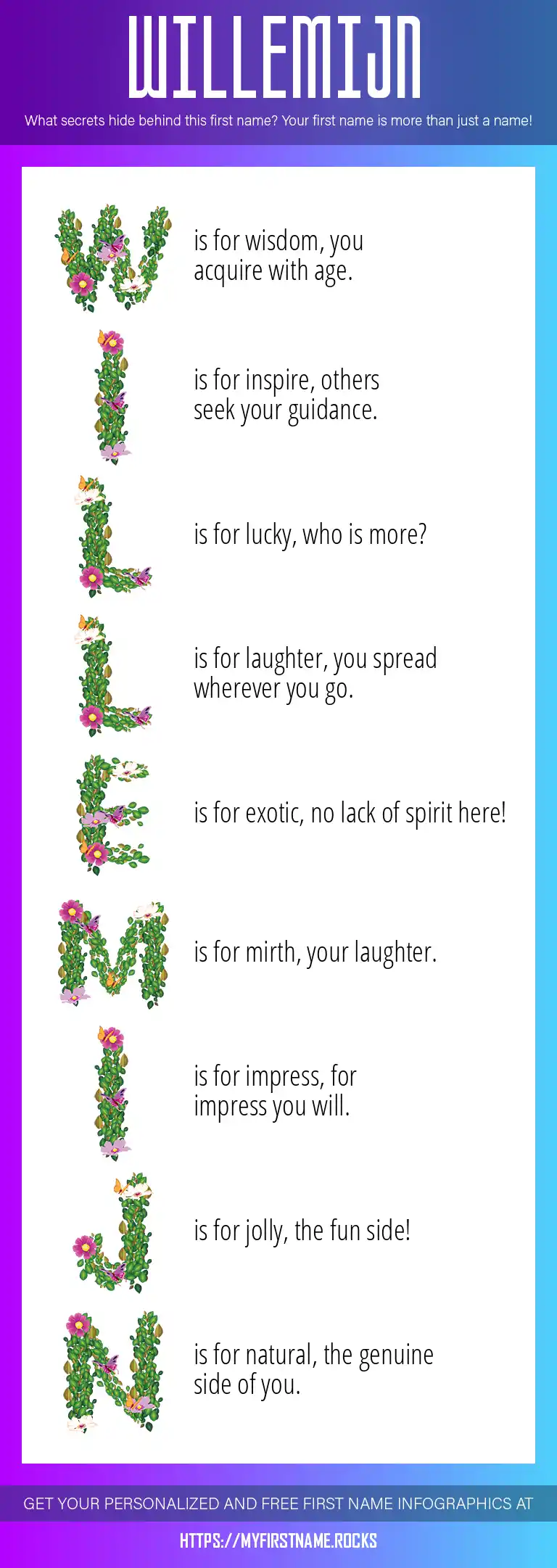 WILLEMIJN

What secrets hide behind this first name? Your first name is more than just a name!

W is for wisdom, you acquire with age.

I is for inspire, others seek your guidance.

L is for lucky, who is more?

L is for laughter, you spread wherever you go.

E is for exotic, no lack of spirit here!

M is for mirth, your laughter.

I is for impress, for impress you will.

J is for jolly, the fun side!

N is for natural, the genuine side of you.

GET YOUR PERSONALIZED AND FREE FIRST NAME INFOGRAPHICS AT

HTTPS://MYFIRSTNAME.ROCKS