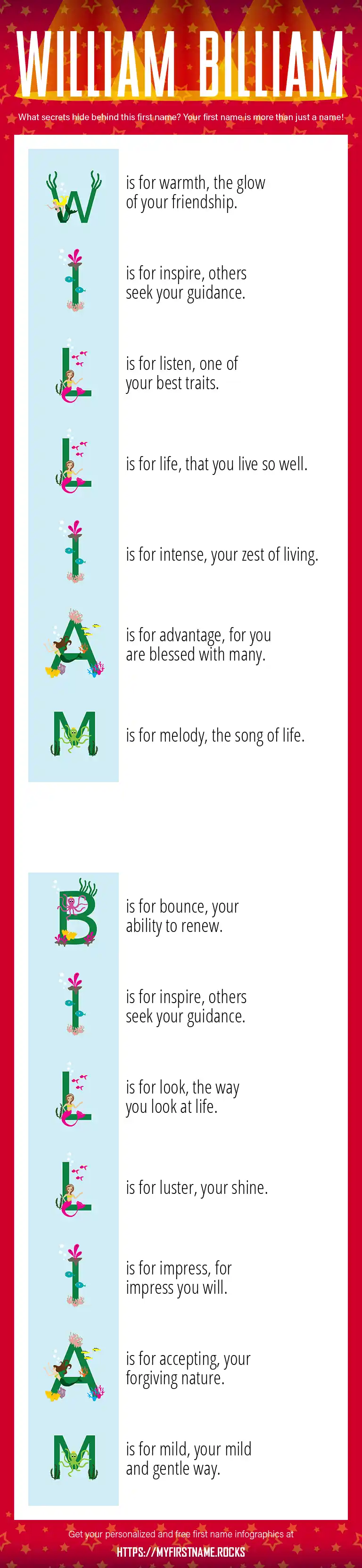 WILLIAM BILLIAM

What secrets hide behind this first name? Your first name is more than just a name!

W is for warmth, the glow of your friendship.

I is for inspire, others seek your guidance.

L is for listen, one of your best traits.

L is for life, that you live so well.

I is for intense, your zest of living.

A is for advantage, for you are blessed with many.

M is for melody, the song of life.

B is for bounce, your ability to renew.

I is for inspire, others seek your guidance.

L is for look, the way you look at life.

L is for luster, your shine.

I is for impress, for impress you will.

A is for accepting, your forgiving nature.

M is for mild, your mild and gentle way.

Get your personalized and free first name infographics at
HTTPS://MYFIRSTNAME.ROCKS