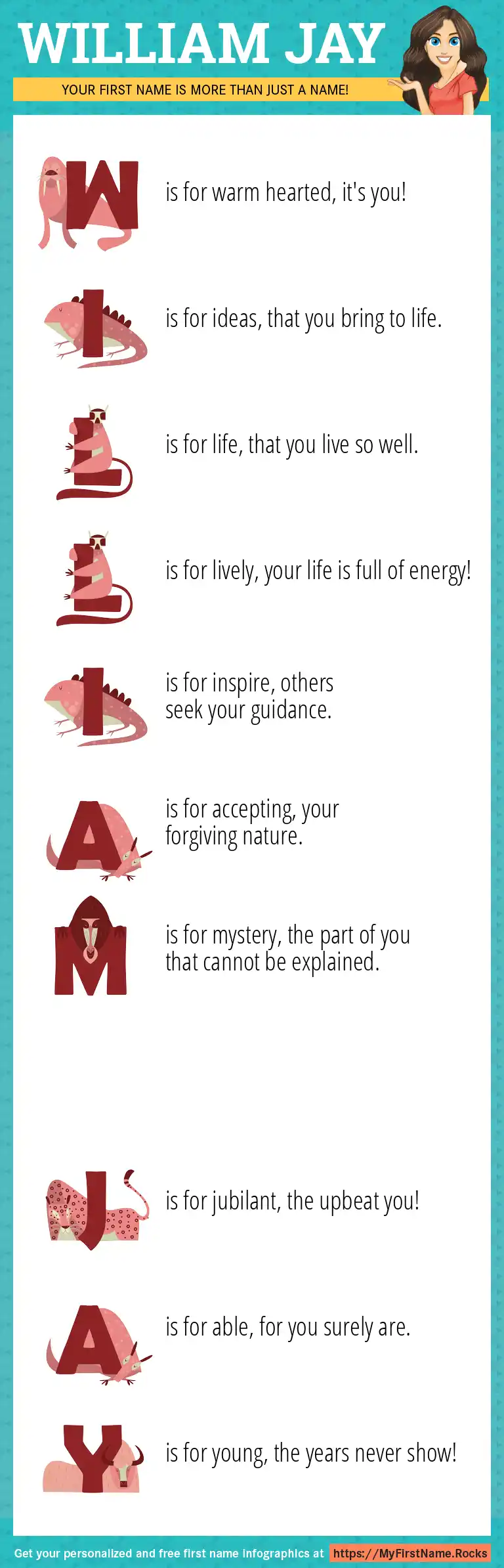 WILLIAM JAY

YOUR FIRST NAME IS MORE THAN JUST A NAME!

W is for warm hearted, it's you!

I is for ideas, that you bring to life.

L is for life, that you live so well.

L is for lively, your life is full of energy!

I is for inspire, others seek your guidance.

A is for accepting, your forgiving nature.

M is for mystery, the part of you that cannot be explained.

J is for jubilant, the upbeat you!

A is for able, for you surely are.

Y is for young, the years never show!

Get your personalized and free first name infographics at https://MyFirstName.Rocks