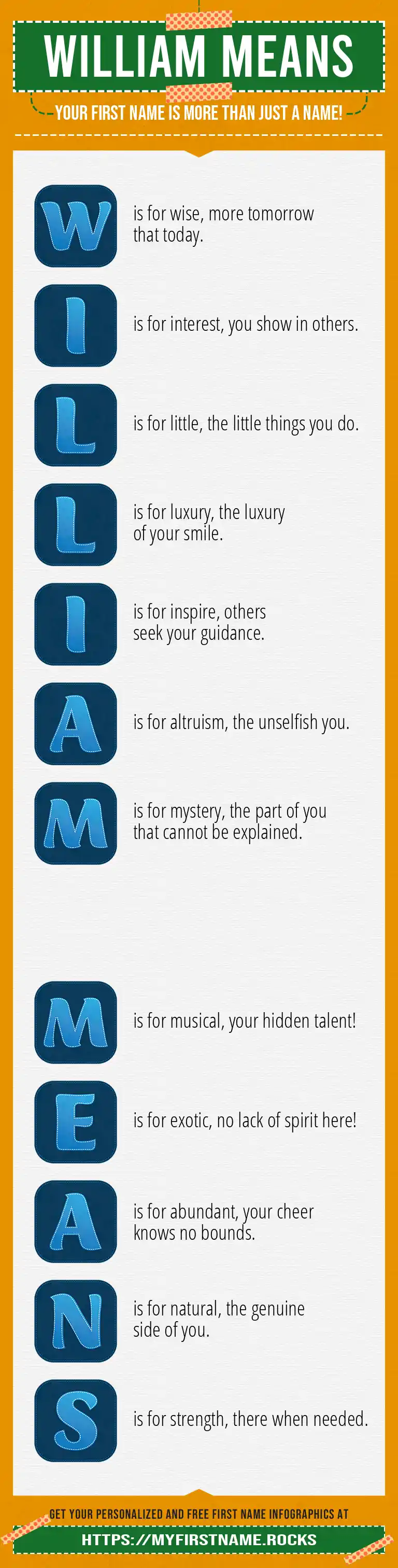 WILLIAM MEANS

YOUR FIRST NAME IS MORE THAN JUST A NAME!

W is for wise, more tomorrow that today.

I is for interest, you show in others.

L is for little, the little things you do.

L is for luxury, the luxury of your smile.

I is for inspire, others seek your guidance.

A is for altruism, the unselfish you.

M is for mystery, the part of you that cannot be explained.

M is for musical, your hidden talent!

E is for exotic, no lack of spirit here!

A is for abundant, your cheer knows no bounds.

N is for natural, the genuine side of you.

S is for strength, there when needed.

GET YOUR PERSONALIZED AND FREE FIRST NAME INFOGRAPHICS AT

HTTPS://MYFIRSTNAME.ROCKS