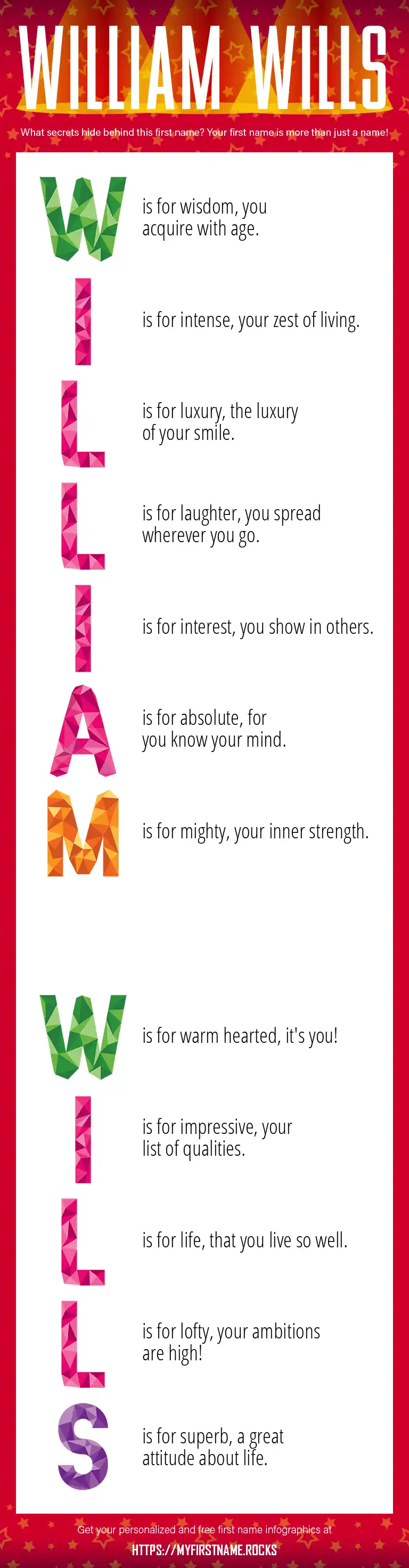 WILLIAM WILLS

What secrets hide behind this first name? Your first name is more than just a name!

W is for wisdom, you acquire with age.

I is for intense, your zest of living.

L is for luxury, the luxury of your smile.

L is for laughter, you spread wherever you go.

I is for interest, you show in others.

A is for absolute, for you know your mind.

M is for mighty, your inner strength.

W is for warm hearted, it's you!

I is for impressive, your list of qualities.

L is for life, that you live so well.

L is for lofty, your ambitions are high!

S is for superb, a great attitude about life.

Get your personalized and free first name infographics at

HTTPS://MYFIRSTNAME.ROCKS