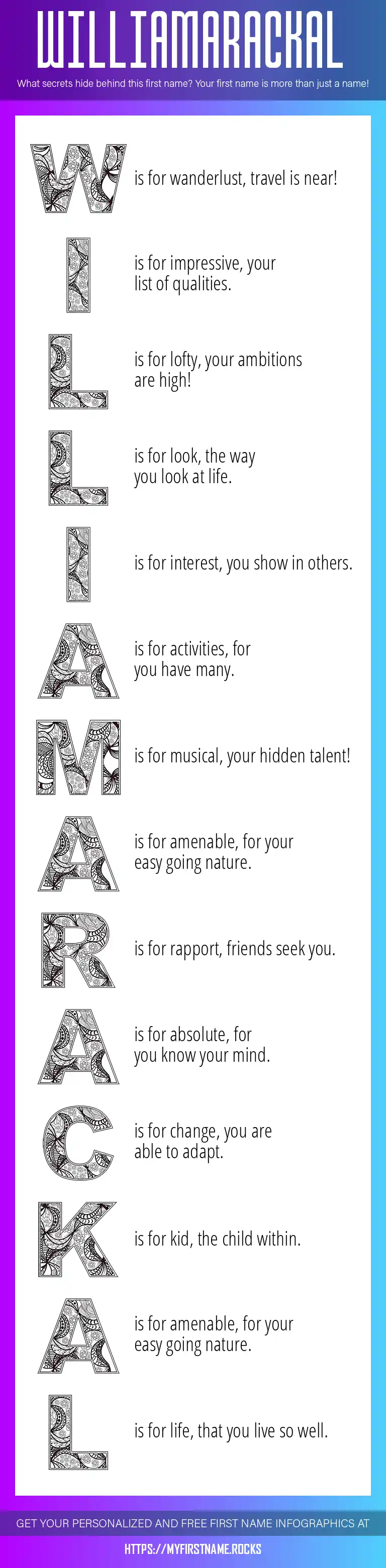 WILLIAMARACKAL

What secrets hide behind this first name? Your first name is more than just a name!

W is for wanderlust, travel is near!

I is for impressive, your list of qualities.

L is for lofty, your ambitions are high!

L is for look, the way you look at life.

I is for interest, you show in others.

A is for activities, for you have many.

M is for musical, your hidden talent!

A is for amenable, for your easy going nature.

R is for rapport, friends seek you.

A is for absolute, for you know your mind.

C is for change, you are able to adapt.

K is for kid, the child within.

A is for amenable, for your easy going nature.

L is for life, that you live so well.

GET YOUR PERSONALIZED AND FREE FIRST NAME INFOGRAPHICS AT

HTTPS://MYFIRSTNAME.ROCKS