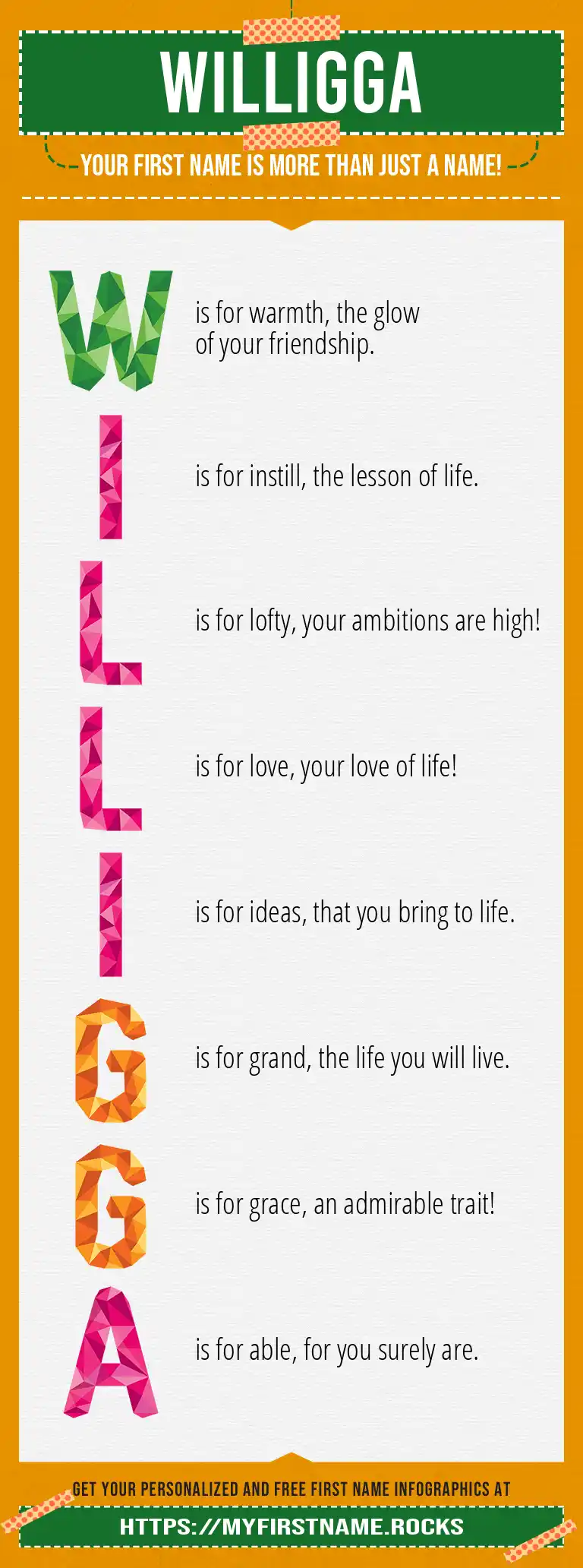 WILLIGGA

YOUR FIRST NAME IS MORE THAN JUST A NAME!

W is for warmth, the glow of your friendship.

I is for instill, the lesson of life.

L is for lofty, your ambitions are high!

L is for love, your love of life!

I is for ideas, that you bring to life.

G is for grand, the life you will live.

G is for grace, an admirable trait!

A is for able, for you surely are.

GET YOUR PERSONALIZED AND FREE FIRST NAME INFOGRAPHICS AT

HTTPS://MYFIRSTNAME.ROCKS