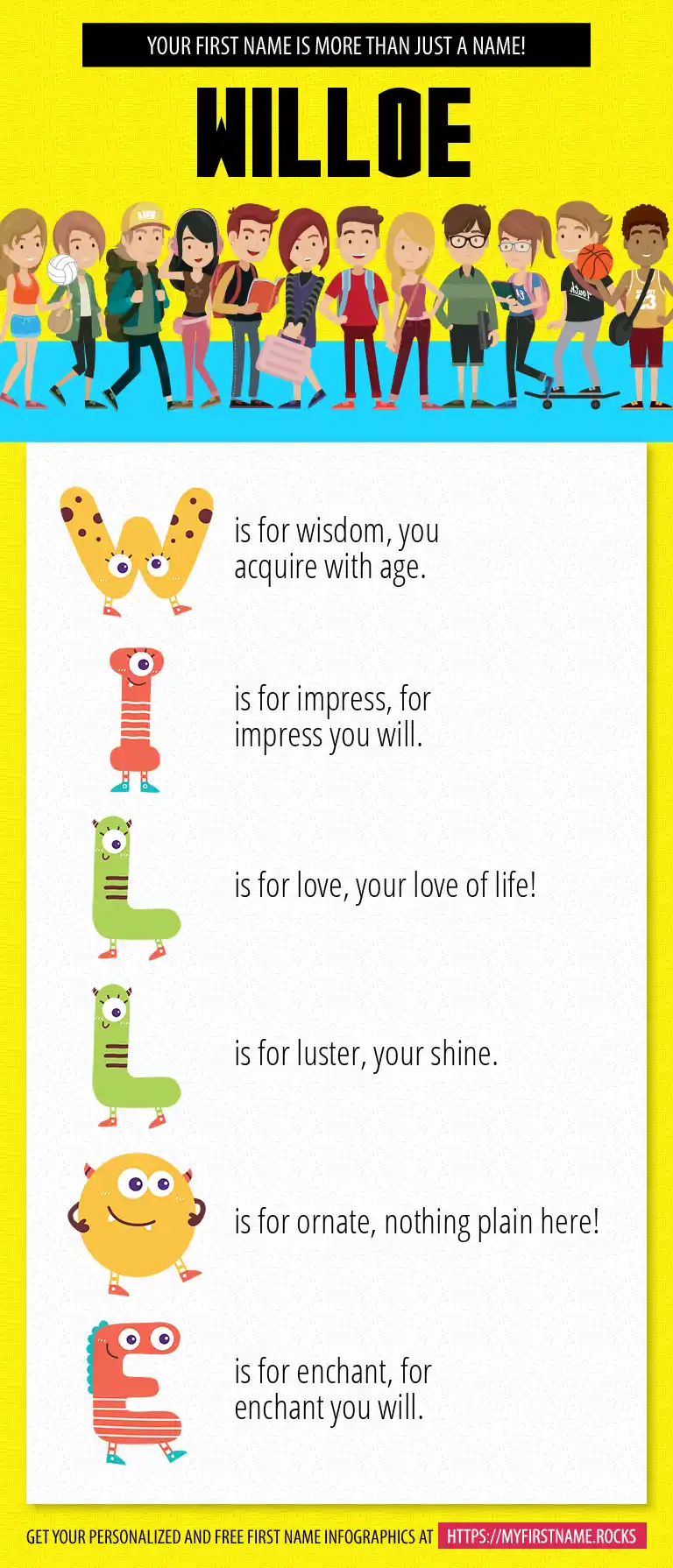 YOUR FIRST NAME IS MORE THAN JUST A NAME!

WILLOE

W is for wisdom, you acquire with age.

I is for impress, for impress you will.

L is for love, your love of life!

L is for luster, your shine.

O is for ornate, nothing plain here!

E is for enchant, for enchant you will.

GET YOUR PERSONALIZED AND FREE FIRST NAME INFOGRAPHICS AT HTTPS://MYFIRSTNAME.ROCKS