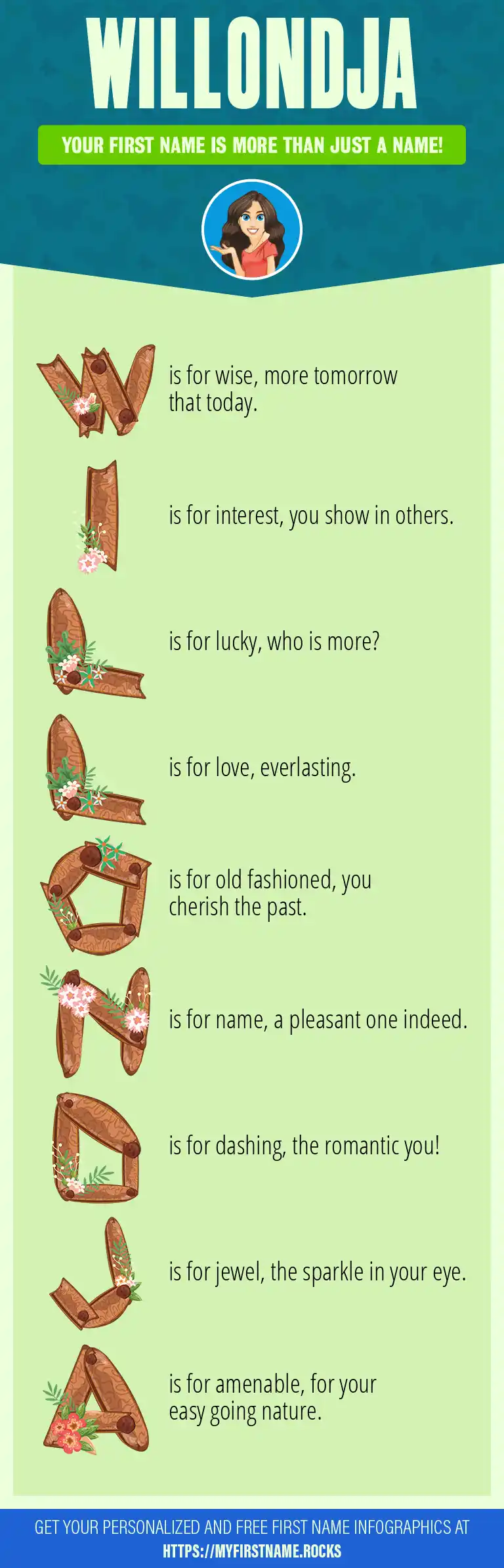 WILLONDJA

YOUR FIRST NAME IS MORE THAN JUST A NAME!

W is for wise, more tomorrow that today.

I is for interest, you show in others.

L is for lucky, who is more?

L is for love, everlasting.

O is for old fashioned, you cherish the past.

N is for name, a pleasant one indeed.

D is for dashing, the romantic you!

J is for jewel, the sparkle in your eye.

A is for amenable, for your easy going nature.

GET YOUR PERSONALIZED AND FREE FIRST NAME INFOGRAPHICS AT HTTPS://MYFIRSTNAME.ROCKS