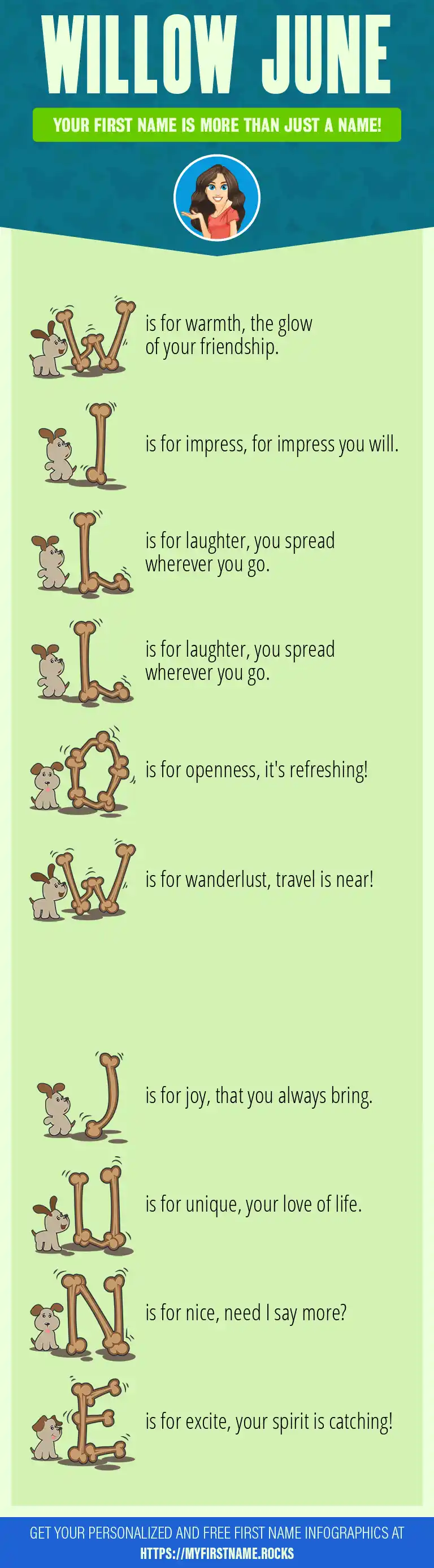 WILLOW JUNE

YOUR FIRST NAME IS MORE THAN JUST A NAME!

W is for warmth, the glow of your friendship.

I is for impress, for impress you will.

L is for laughter, you spread wherever you go.

L is for laughter, you spread wherever you go.

O is for openness, it's refreshing!

W is for wanderlust, travel is near!

J is for joy, that you always bring.

U is for unique, your love of life.

N is for nice, need I say more?

E is for excite, your spirit is catching!

GET YOUR PERSONALIZED AND FREE FIRST NAME INFOGRAPHICS AT HTTPS://MYFIRSTNAME.ROCKS